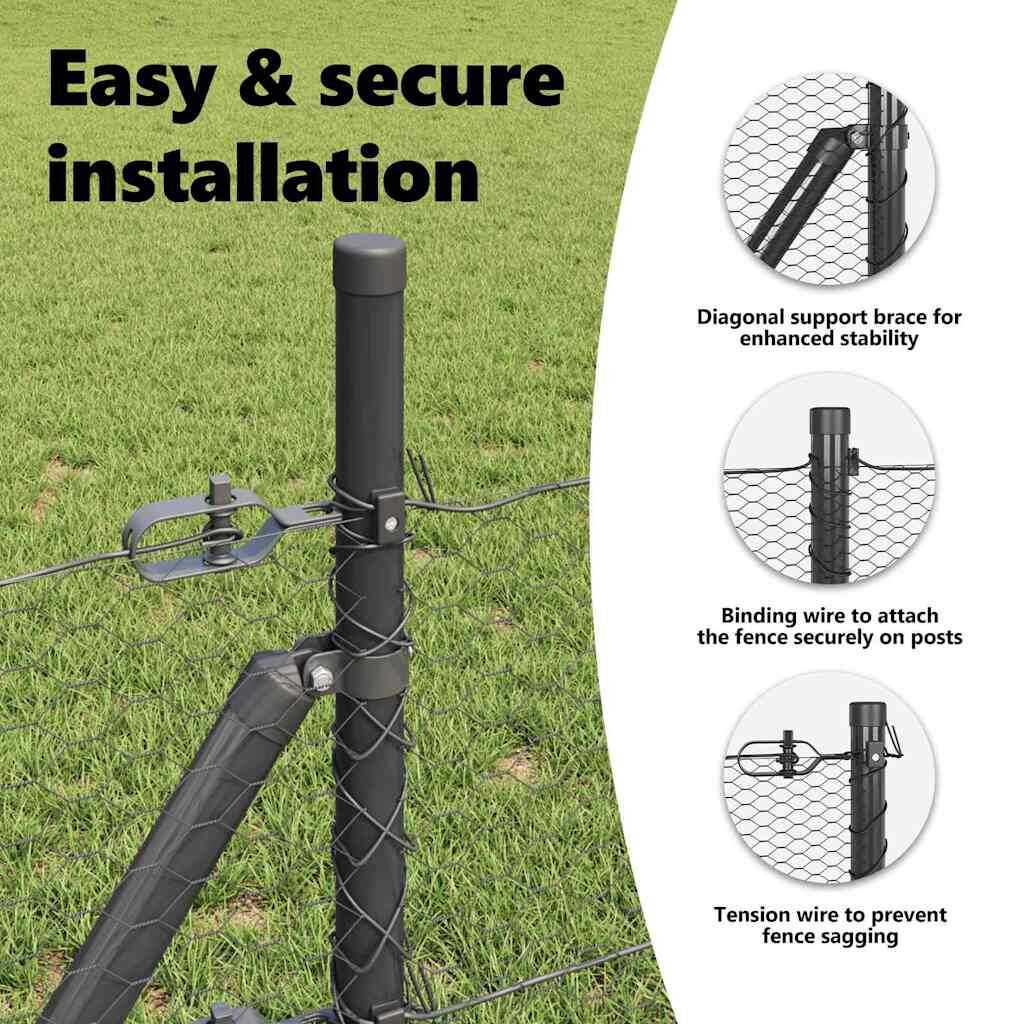 Easy & secure installation

Diagonal support brace for enhanced stability

Binding wire to attach the fence securely on posts

Tension wire to prevent fence sagging