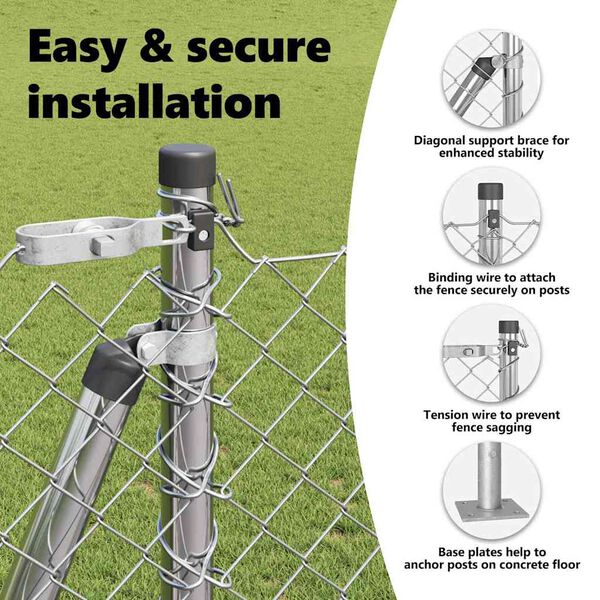 Easy & secure installation

Diagonal support brace for enhanced stability

Binding wire to attach the fence securely on posts

Tension wire to prevent fence sagging

Base plates help to anchor posts on concrete floor