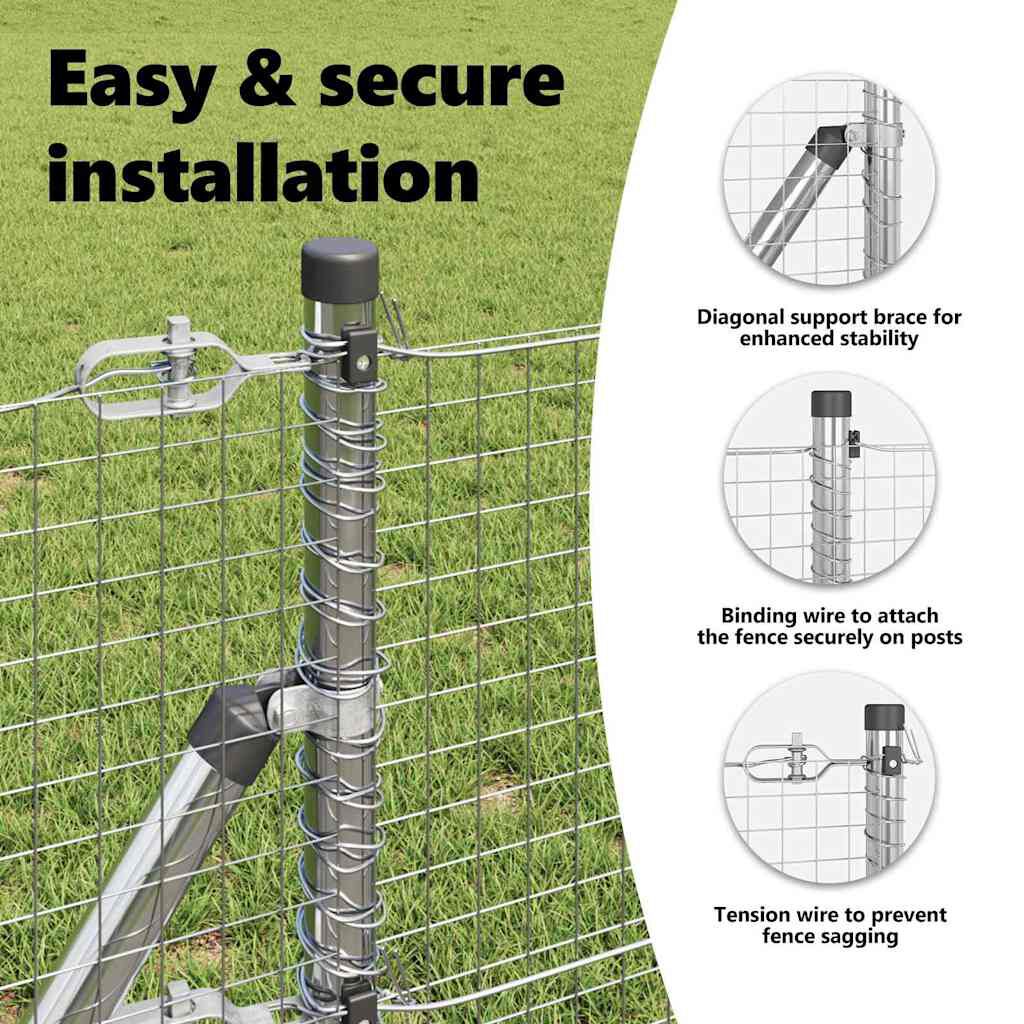 Easy & secure installation

Diagonal support brace for enhanced stability

Binding wire to attach the fence securely on posts

Tension wire to prevent fence sagging