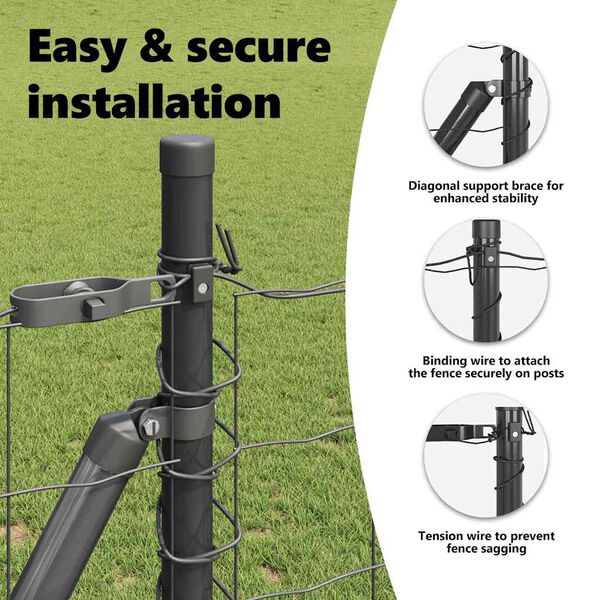 Easy & secure installation

Diagonal support brace for enhanced stability

Binding wire to attach the fence securely on posts

Tension wire to prevent fence sagging