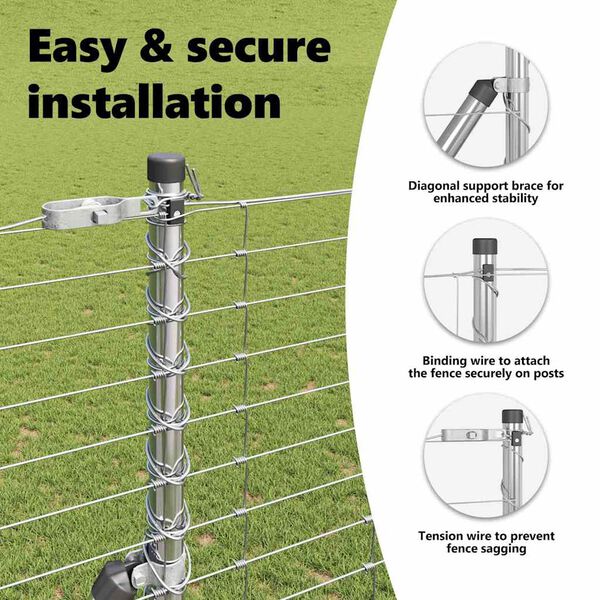 Easy & secure installation

Diagonal support brace for enhanced stability

Binding wire to attach the fence securely on posts

Tension wire to prevent fence sagging