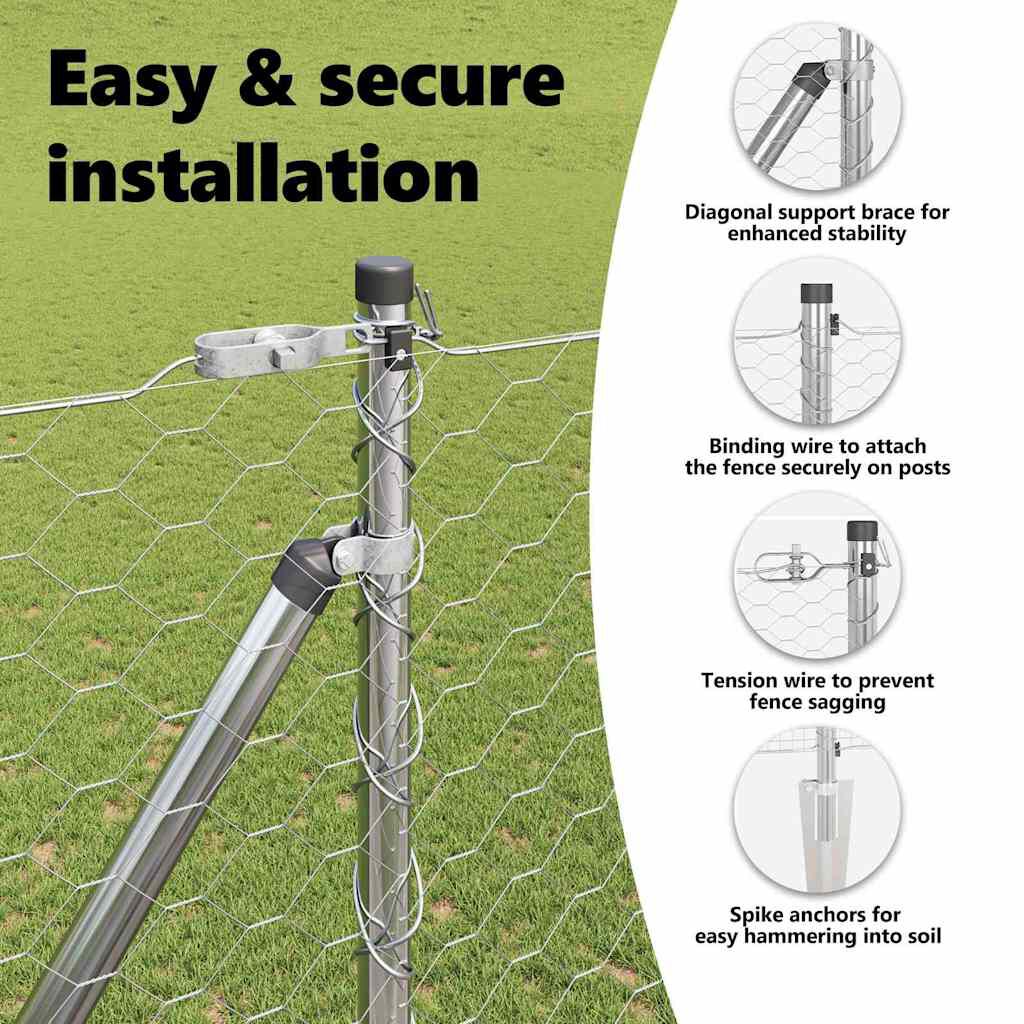 Easy & secure installation

Diagonal support brace for enhanced stability

Binding wire to attach the fence securely on posts

Tension wire to prevent fence sagging

Spike anchors for easy hammering into soil