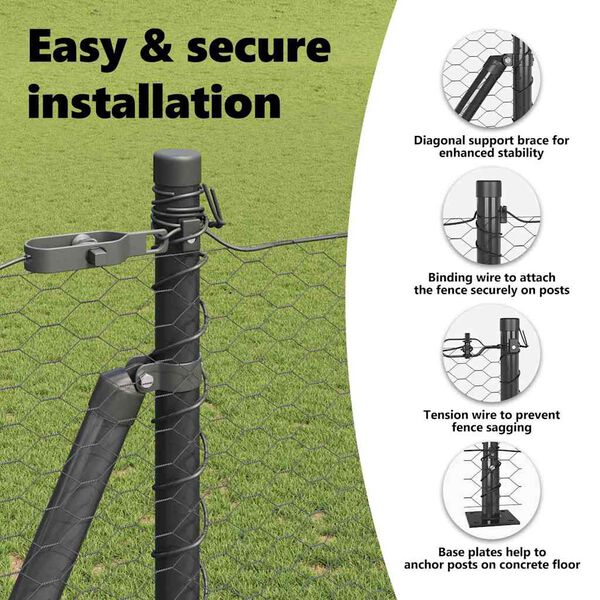 Easy & secure installation

Diagonal support brace for enhanced stability

Binding wire to attach the fence securely on posts

Tension wire to prevent fence sagging

Base plates help to anchor posts on concrete floor