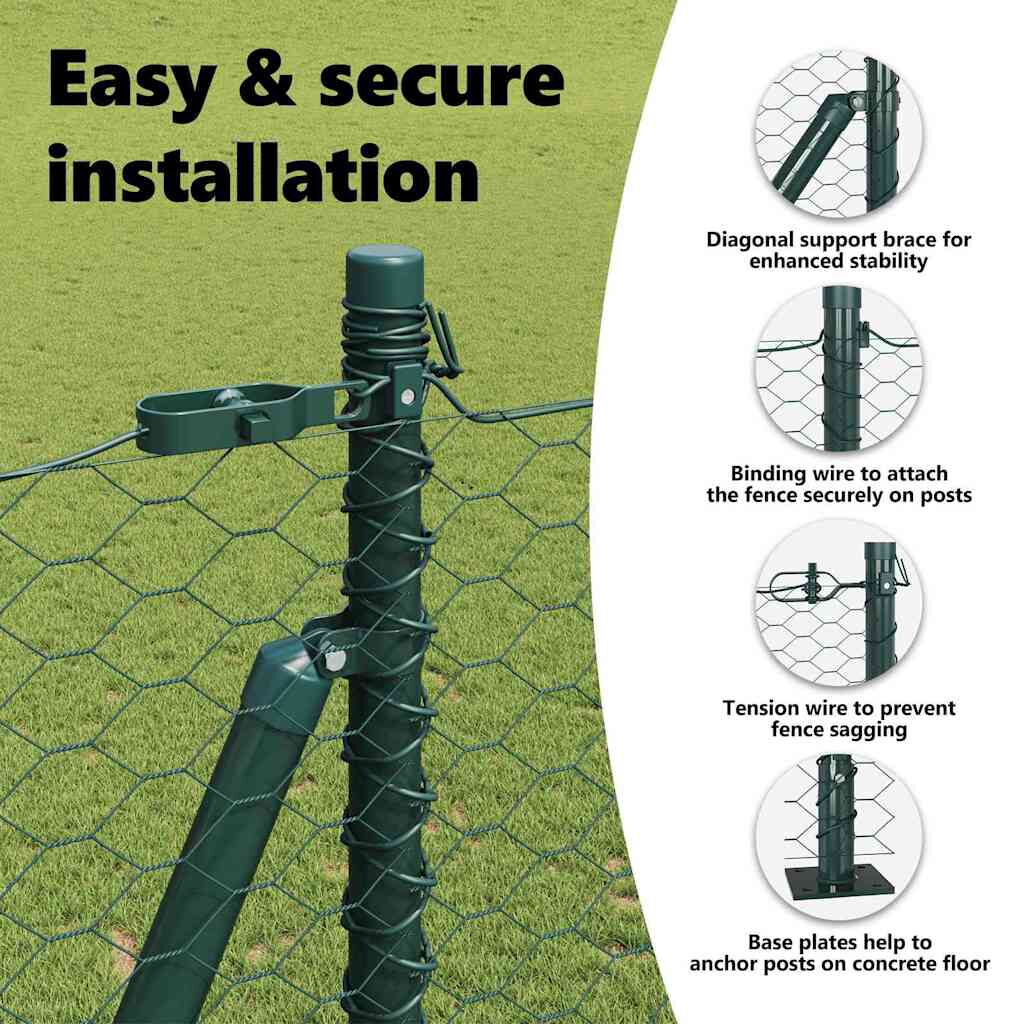 Easy & secure installation

Diagonal support brace for enhanced stability

Binding wire to attach the fence securely on posts

Tension wire to prevent fence sagging

Base plates help to anchor posts on concrete floor