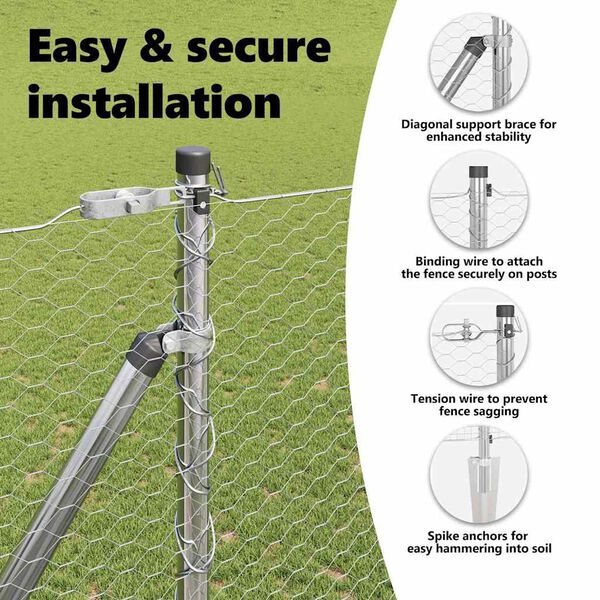 Easy & secure installation

Diagonal support brace for enhanced stability

Binding wire to attach the fence securely on posts

Tension wire to prevent fence sagging

Spike anchors for easy hammering into soil