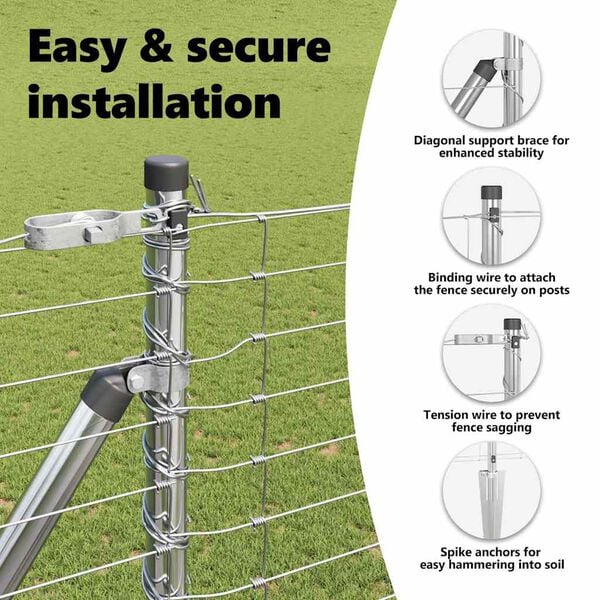 Easy & secure installation

Diagonal support brace for enhanced stability

Binding wire to attach the fence securely on posts

Tension wire to prevent fence sagging

Spike anchors for easy hammering into soil