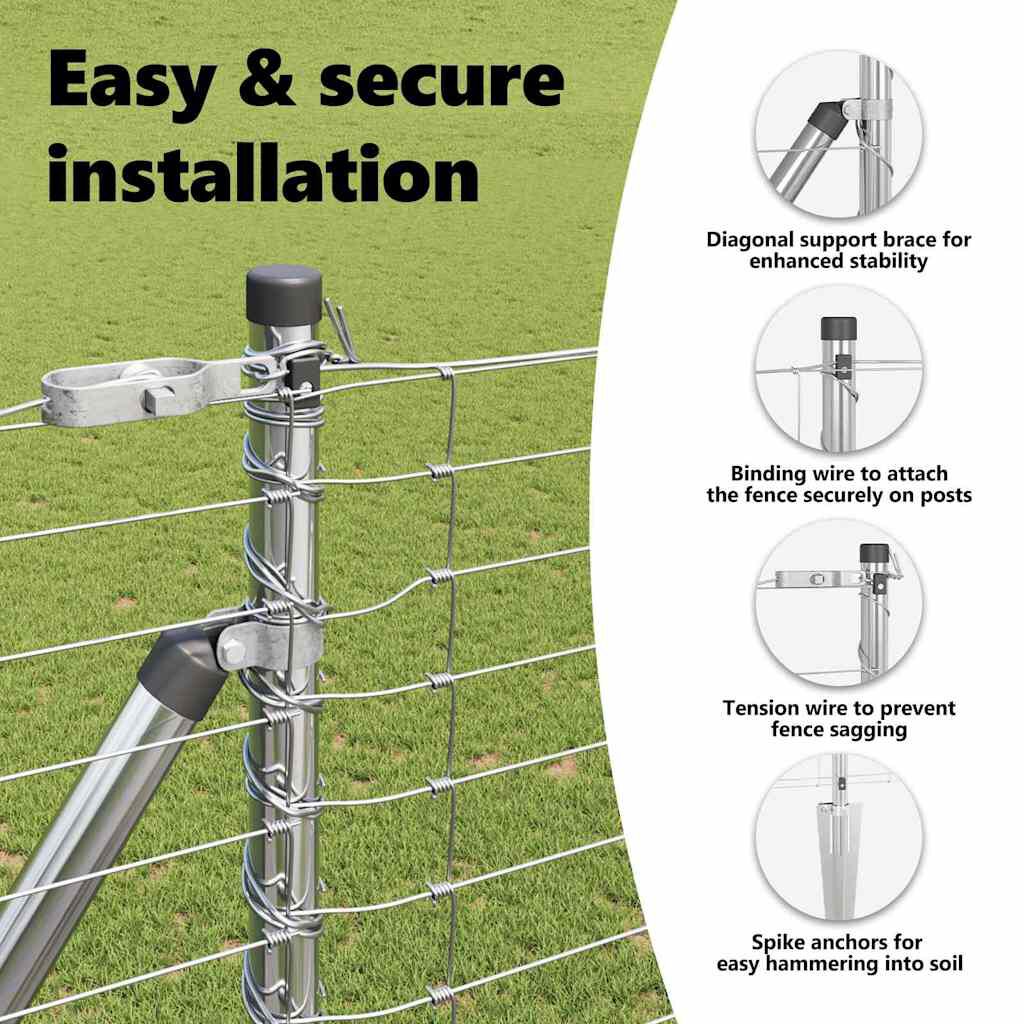 Easy & secure installation

Diagonal support brace for enhanced stability

Binding wire to attach the fence securely on posts

Tension wire to prevent fence sagging

Spike anchors for easy hammering into soil