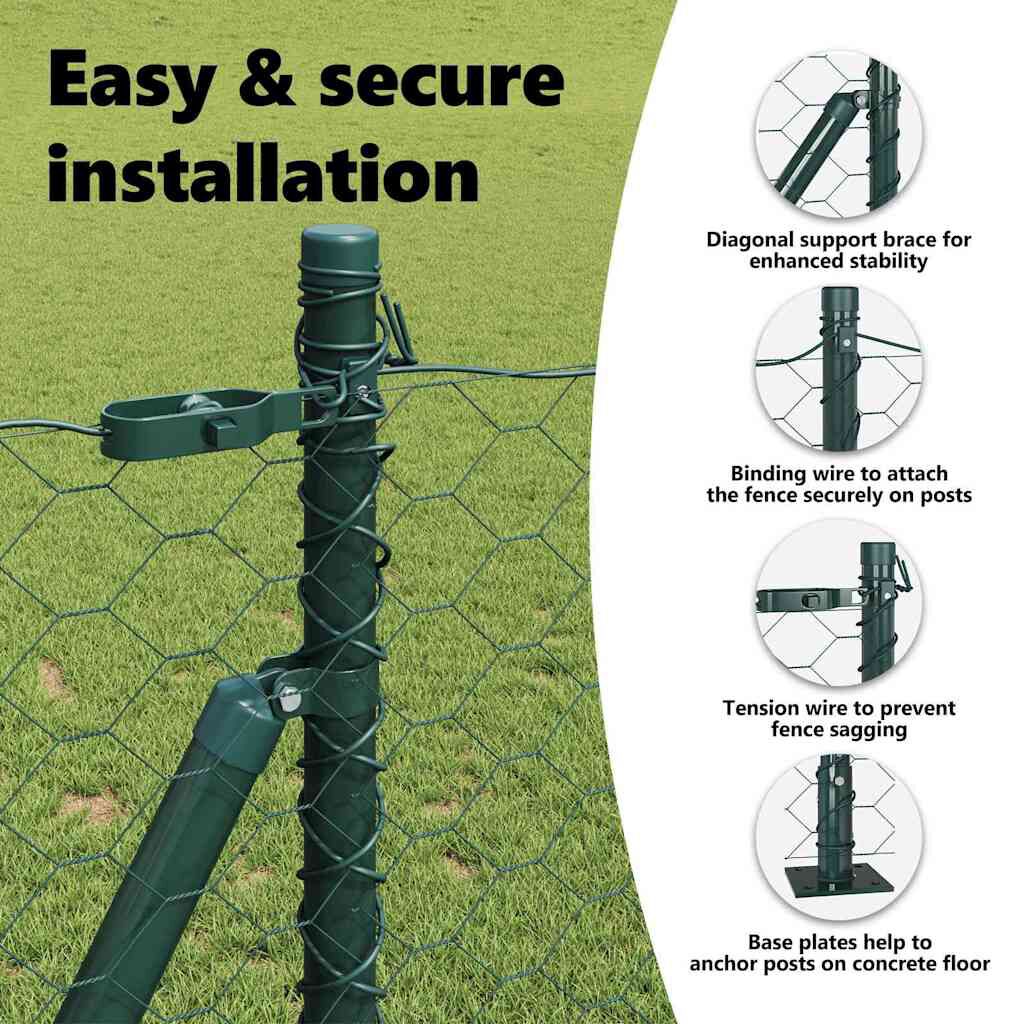 Easy & secure installation

Diagonal support brace for enhanced stability

Binding wire to attach the fence securely on posts

Tension wire to prevent fence sagging

Base plates help to anchor posts on concrete floor