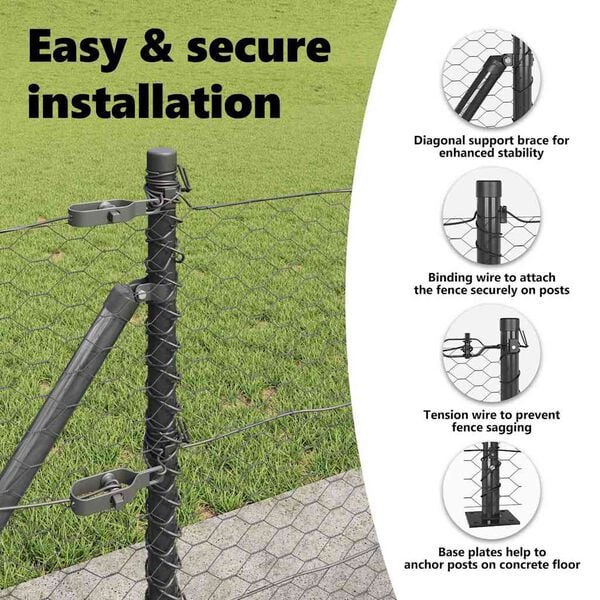 Easy & secure installation

Diagonal support brace for enhanced stability

Binding wire to attach the fence securely on posts

Tension wire to prevent fence sagging

Base plates help to anchor posts on concrete floor