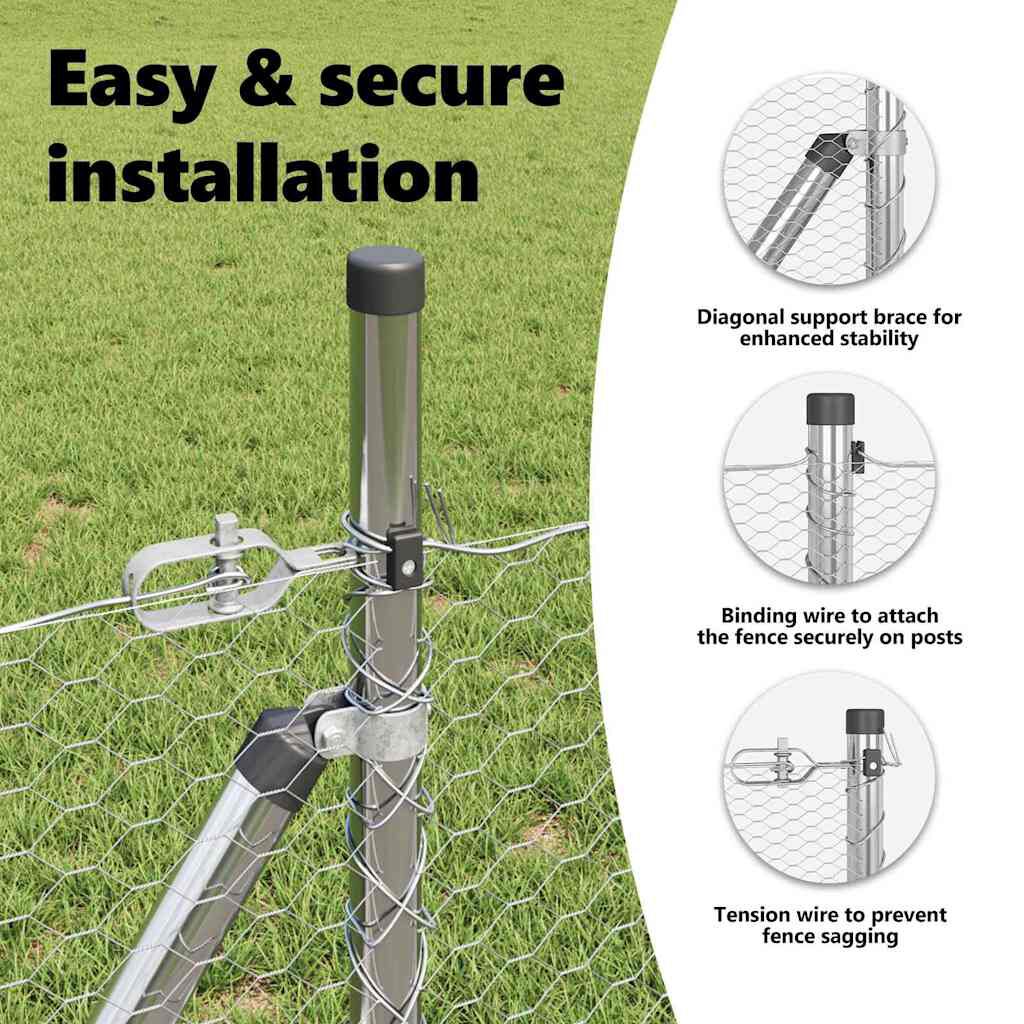 Easy & secure installation

Diagonal support brace for enhanced stability

Binding wire to attach the fence securely on posts

Tension wire to prevent fence sagging