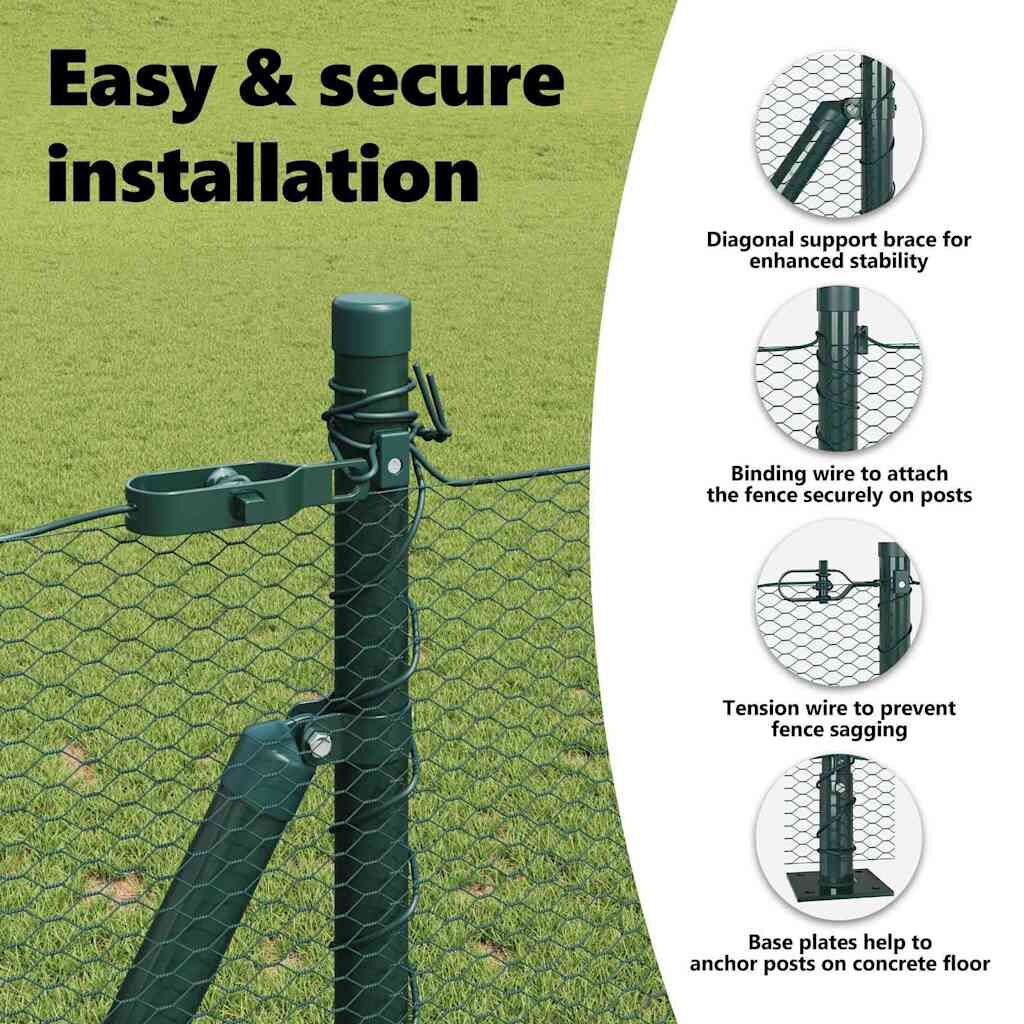 Easy & secure installation

Diagonal support brace for enhanced stability

Binding wire to attach the fence securely on posts

Tension wire to prevent fence sagging

Base plates help to anchor posts on concrete floor