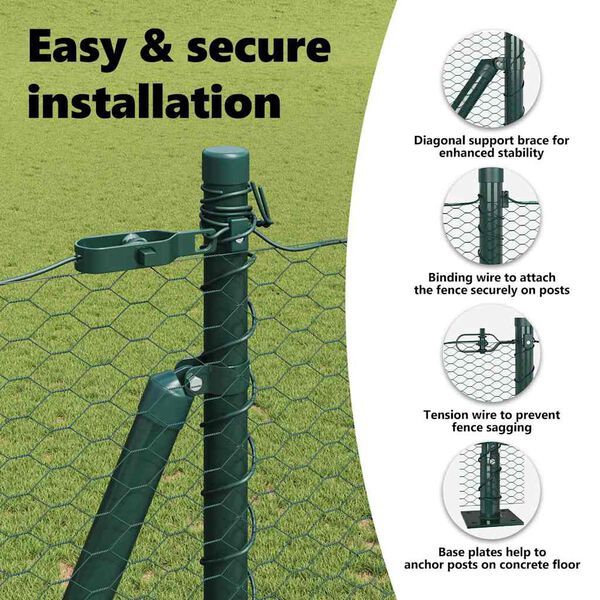 Easy & secure installation

Diagonal support brace for enhanced stability

Binding wire to attach the fence securely on posts

Tension wire to prevent fence sagging

Base plates help to anchor posts on concrete floor