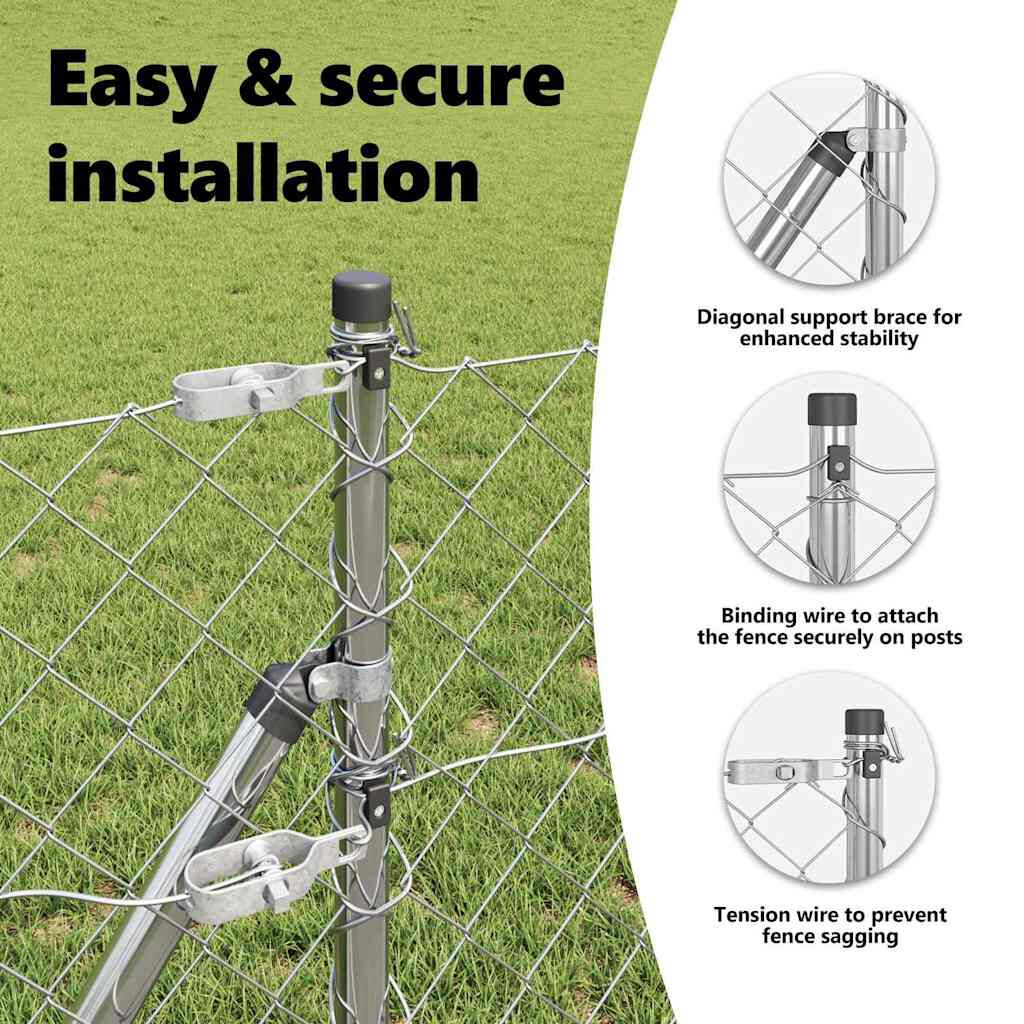 Easy & secure installation

Diagonal support brace for enhanced stability

Binding wire to attach the fence securely on posts

Tension wire to prevent fence sagging