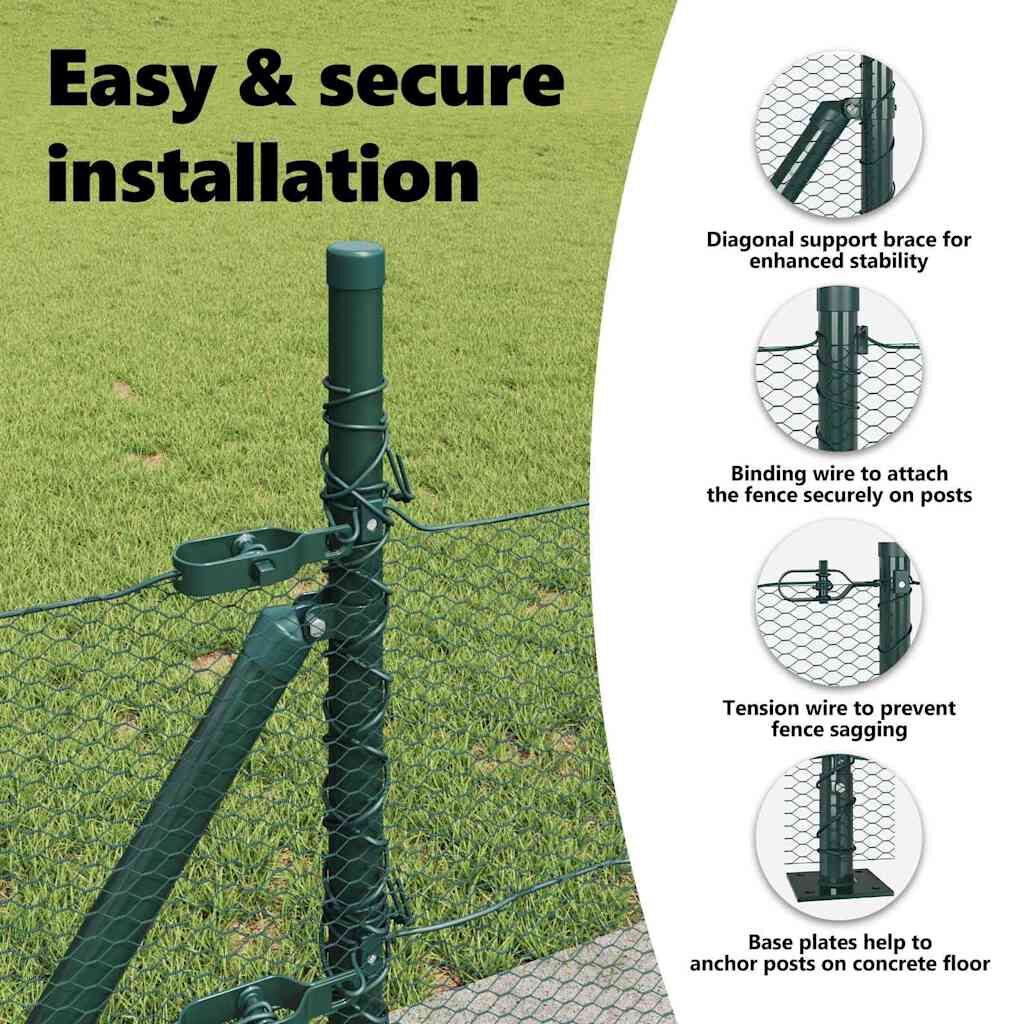 Easy & secure installation

Diagonal support brace for enhanced stability

Binding wire to attach the fence securely on posts

Tension wire to prevent fence sagging

Base plates help to anchor posts on concrete floor