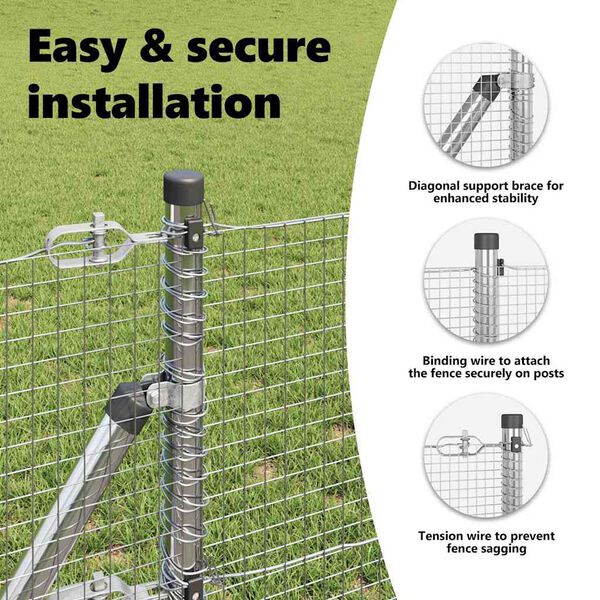 Easy & secure installation

Diagonal support brace for enhanced stability

Binding wire to attach the fence securely on posts

Tension wire to prevent fence sagging