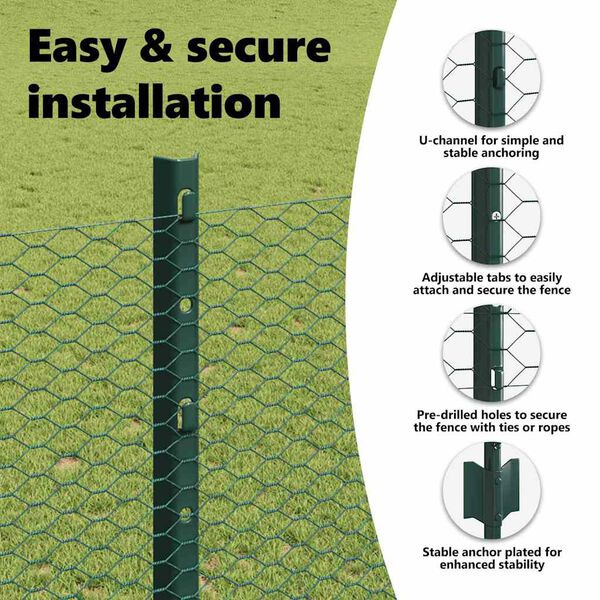 Easy & secure installation

U-channel for simple and stable anchoring

Adjustable tabs to easily attach and secure the fence

Pre-drilled holes to secure the fence with ties or ropes

Stable anchor plated for enhanced stability