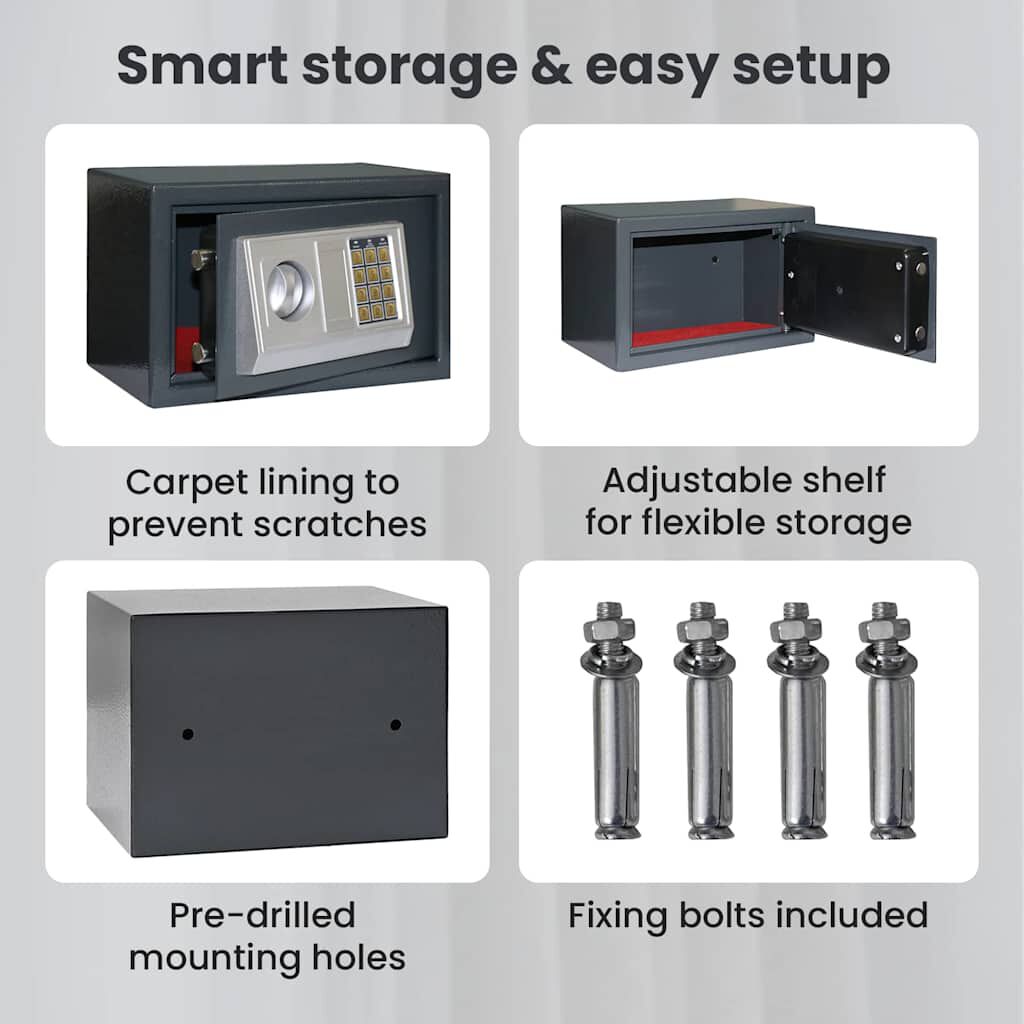 Smart storage & easy setup

Carpet lining to prevent scratches

Adjustable shelf for flexible storage

Pre-drilled mounting holes

Fixing bolts included