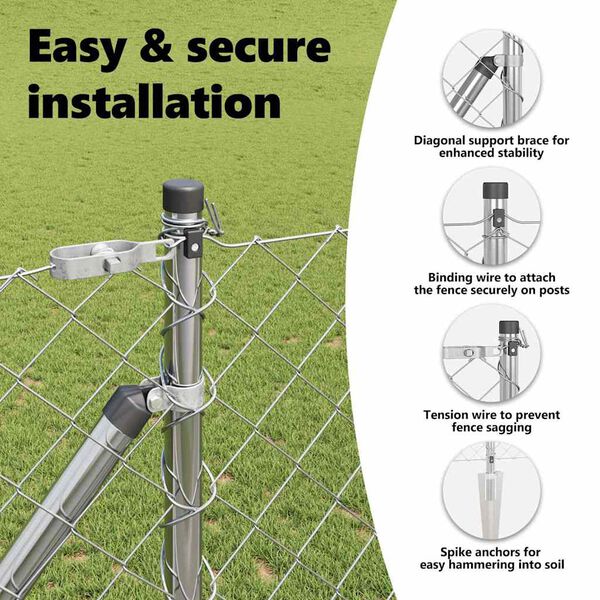 Easy & secure installation

Diagonal support brace for enhanced stability

Binding wire to attach the fence securely on posts

Tension wire to prevent fence sagging

Spike anchors for easy hammering into soil