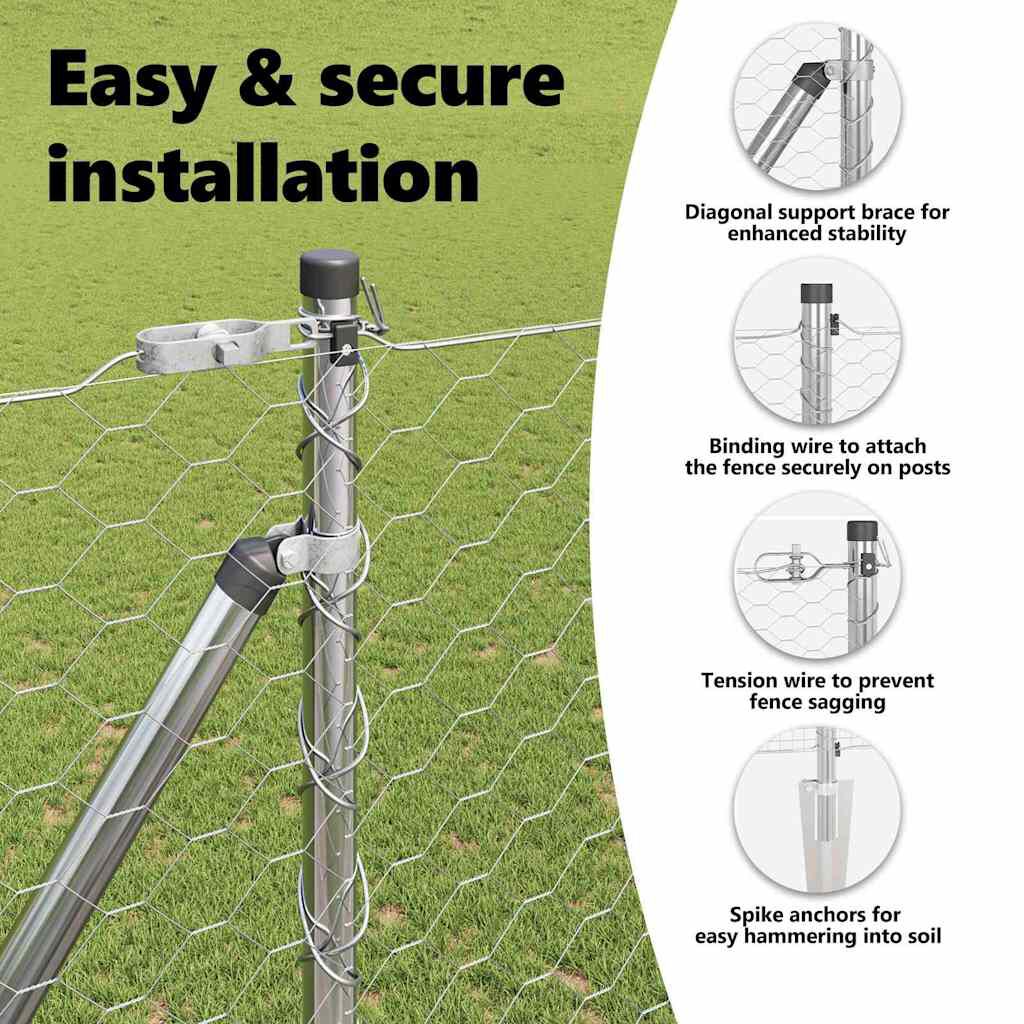 Easy & secure installation

Diagonal support brace for enhanced stability

Binding wire to attach the fence securely on posts

Tension wire to prevent fence sagging

Spike anchors for easy hammering into soil