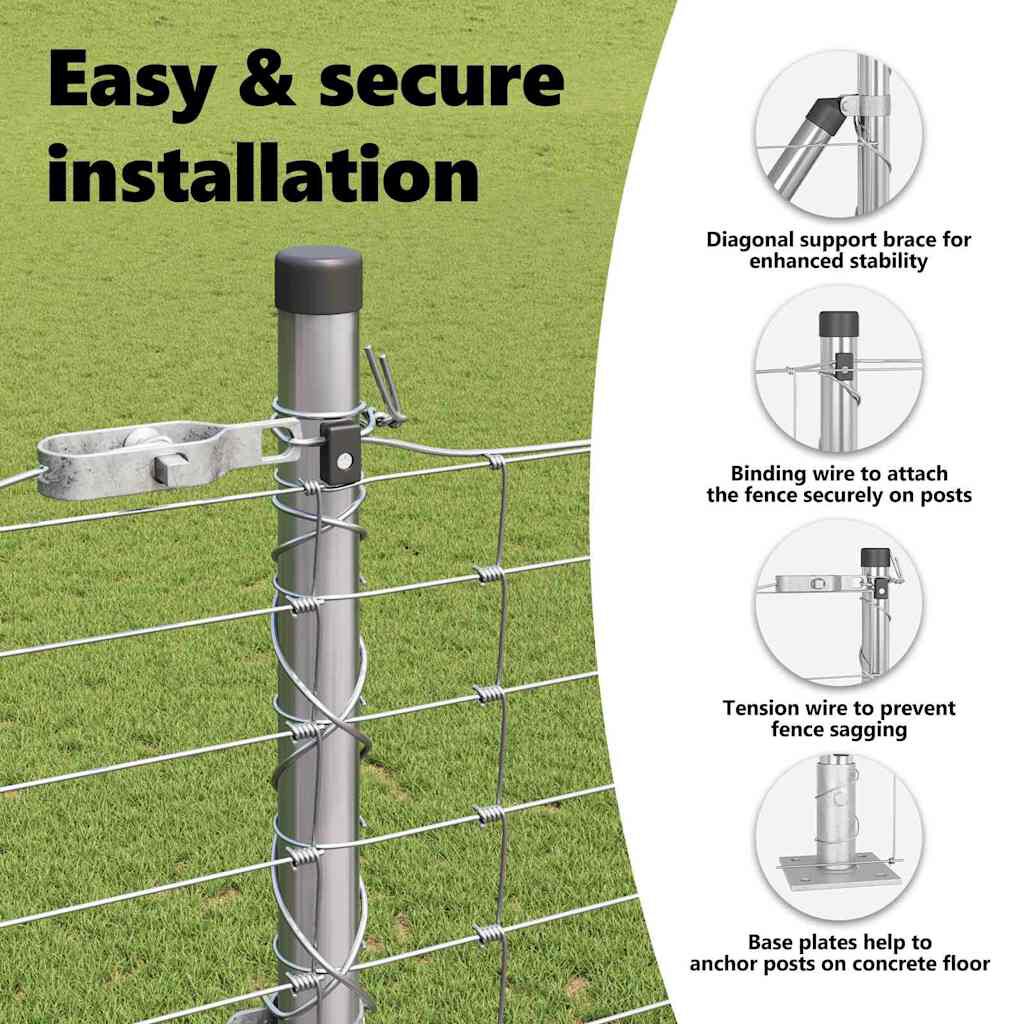 Easy & secure installation

Diagonal support brace for enhanced stability

Binding wire to attach the fence securely on posts

Tension wire to prevent fence sagging

Base plates help to anchor posts on concrete floor