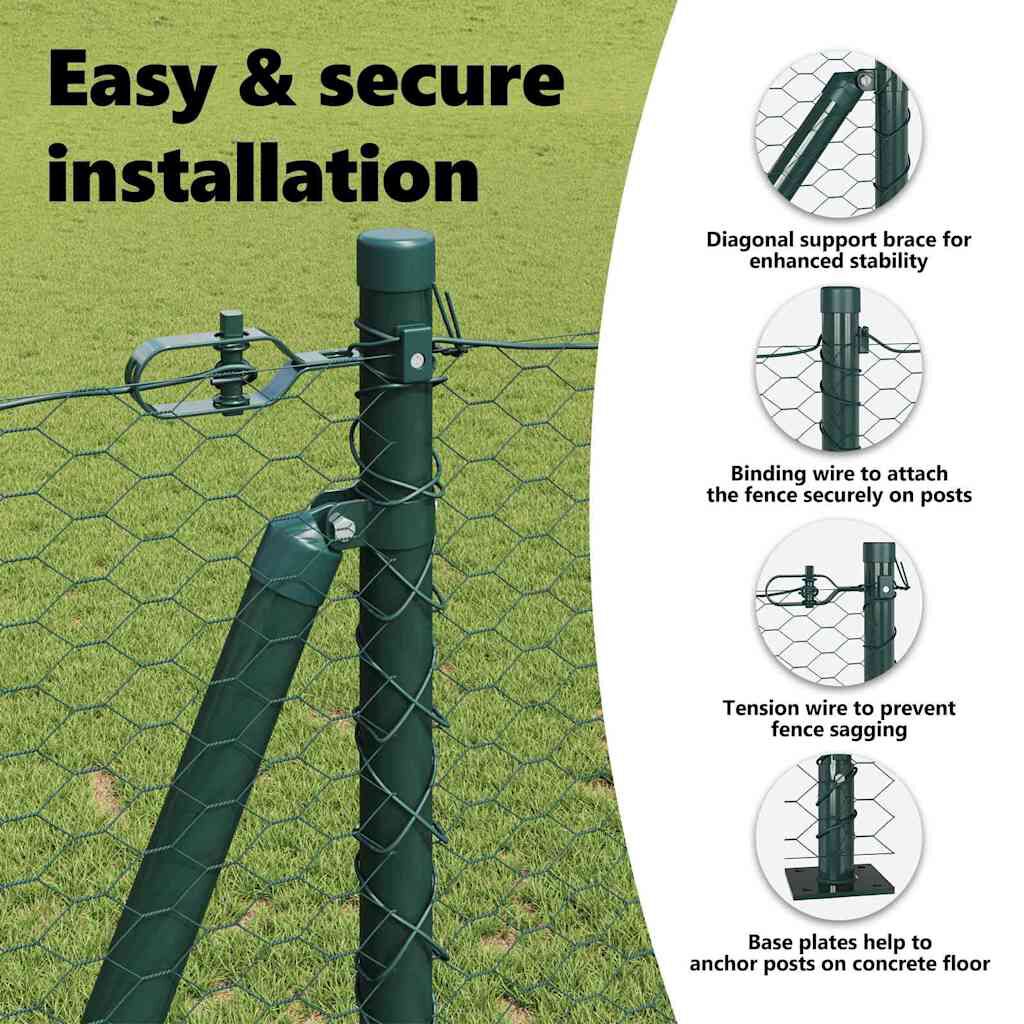 Easy & secure installation

Diagonal support brace for enhanced stability

Binding wire to attach the fence securely on posts

Tension wire to prevent fence sagging

Base plates help to anchor posts on concrete floor