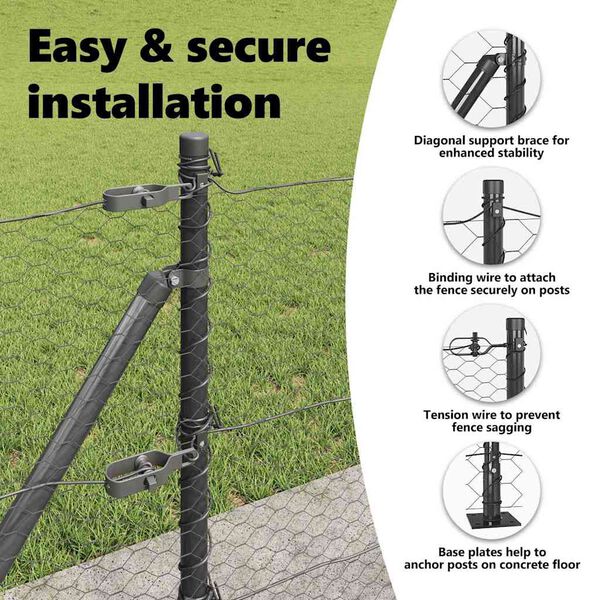 Easy & secure installation

Diagonal support brace for enhanced stability

Binding wire to attach the fence securely on posts

Tension wire to prevent fence sagging

Base plates help to anchor posts on concrete floor