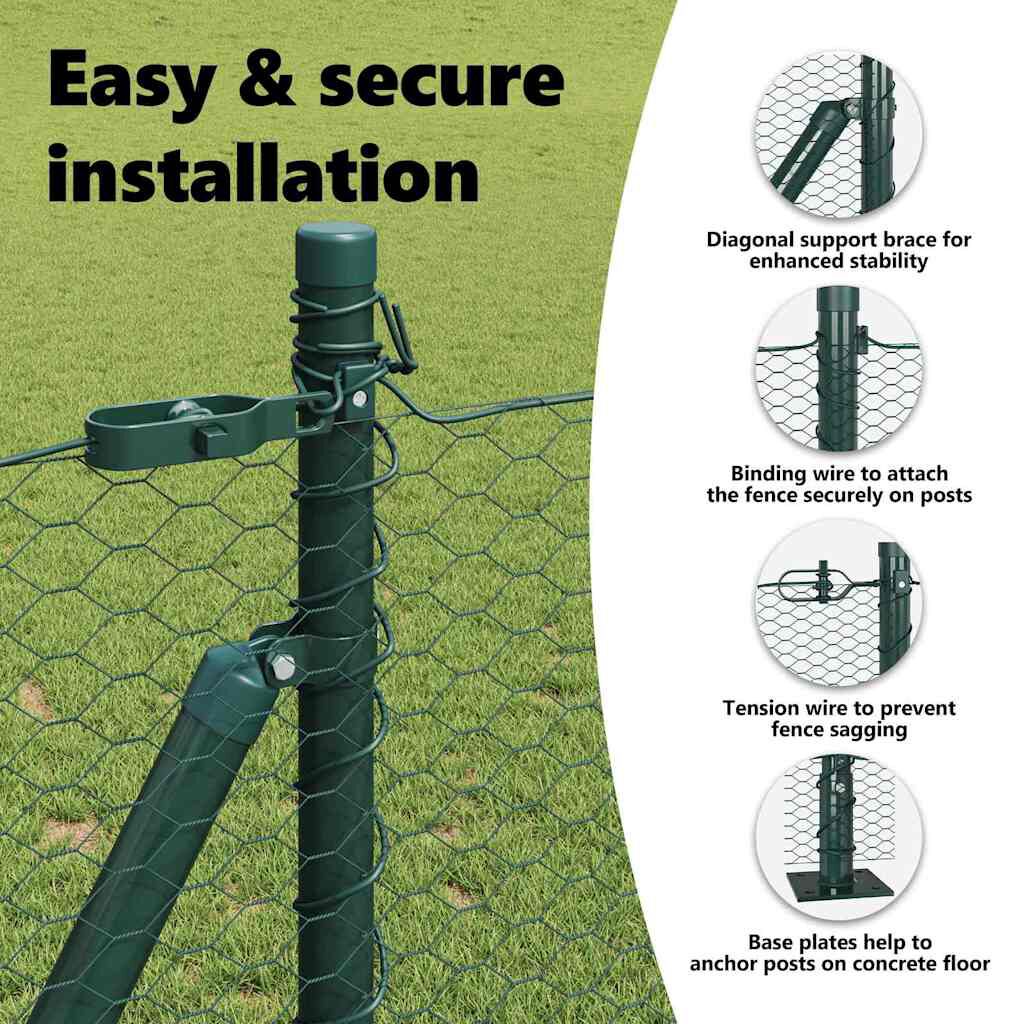 Easy & secure installation

Diagonal support brace for enhanced stability

Binding wire to attach the fence securely on posts

Tension wire to prevent fence sagging

Base plates help to anchor posts on concrete floor