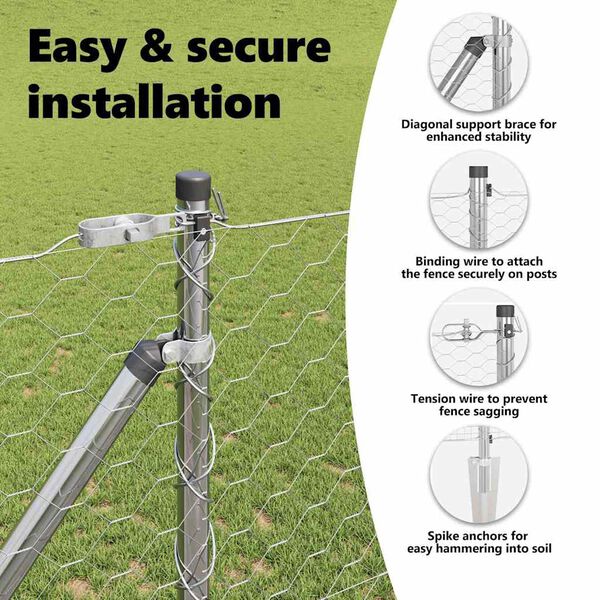 Easy & secure installation

Diagonal support brace for enhanced stability

Binding wire to attach the fence securely on posts

Tension wire to prevent fence sagging

Spike anchors for easy hammering into soil