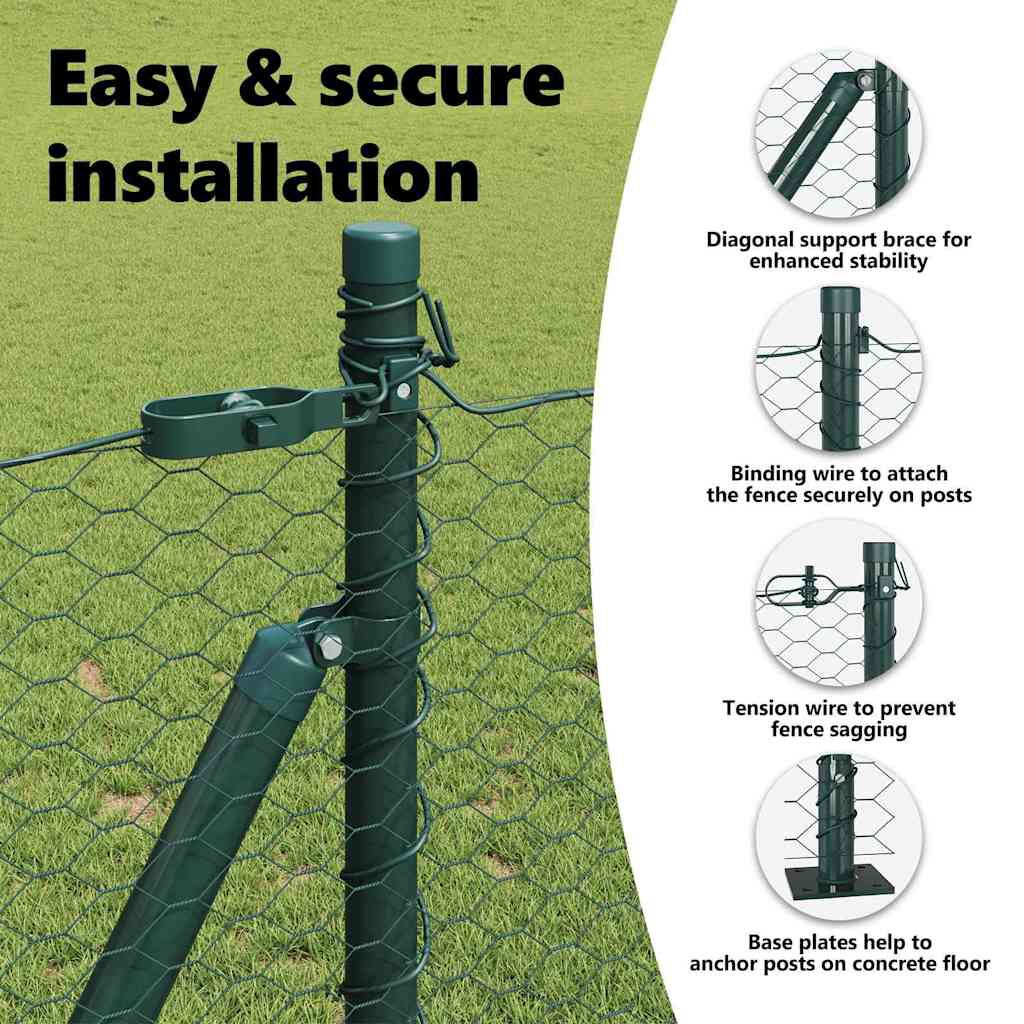 Easy & secure installation

Diagonal support brace for enhanced stability

Binding wire to attach the fence securely on posts

Tension wire to prevent fence sagging

Base plates help to anchor posts on concrete floor