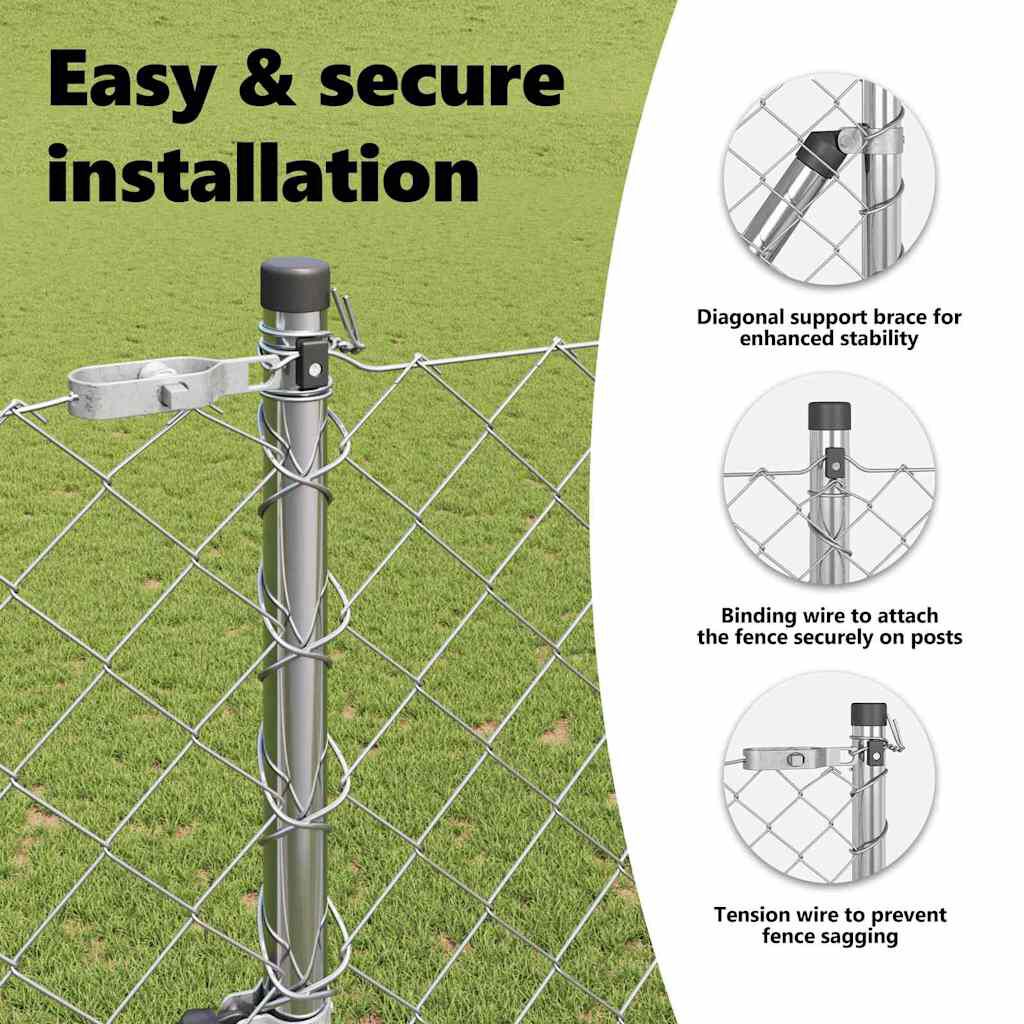 Easy & secure installation

Diagonal support brace for enhanced stability

Binding wire to attach the fence securely on posts

Tension wire to prevent fence sagging