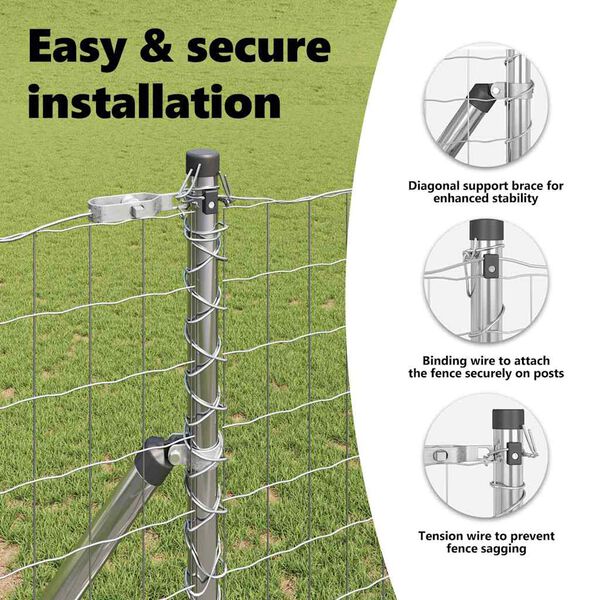 Easy & secure installation

Diagonal support brace for enhanced stability

Binding wire to attach the fence securely on posts

Tension wire to prevent fence sagging