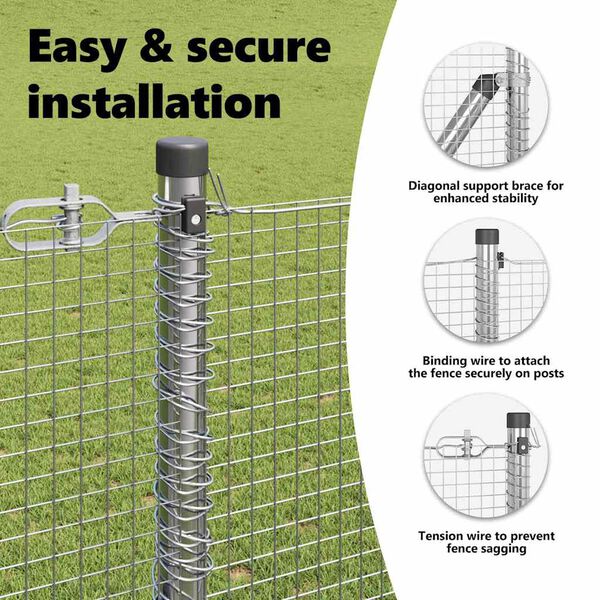 Easy & secure installation

Diagonal support brace for enhanced stability

Binding wire to attach the fence securely on posts

Tension wire to prevent fence sagging