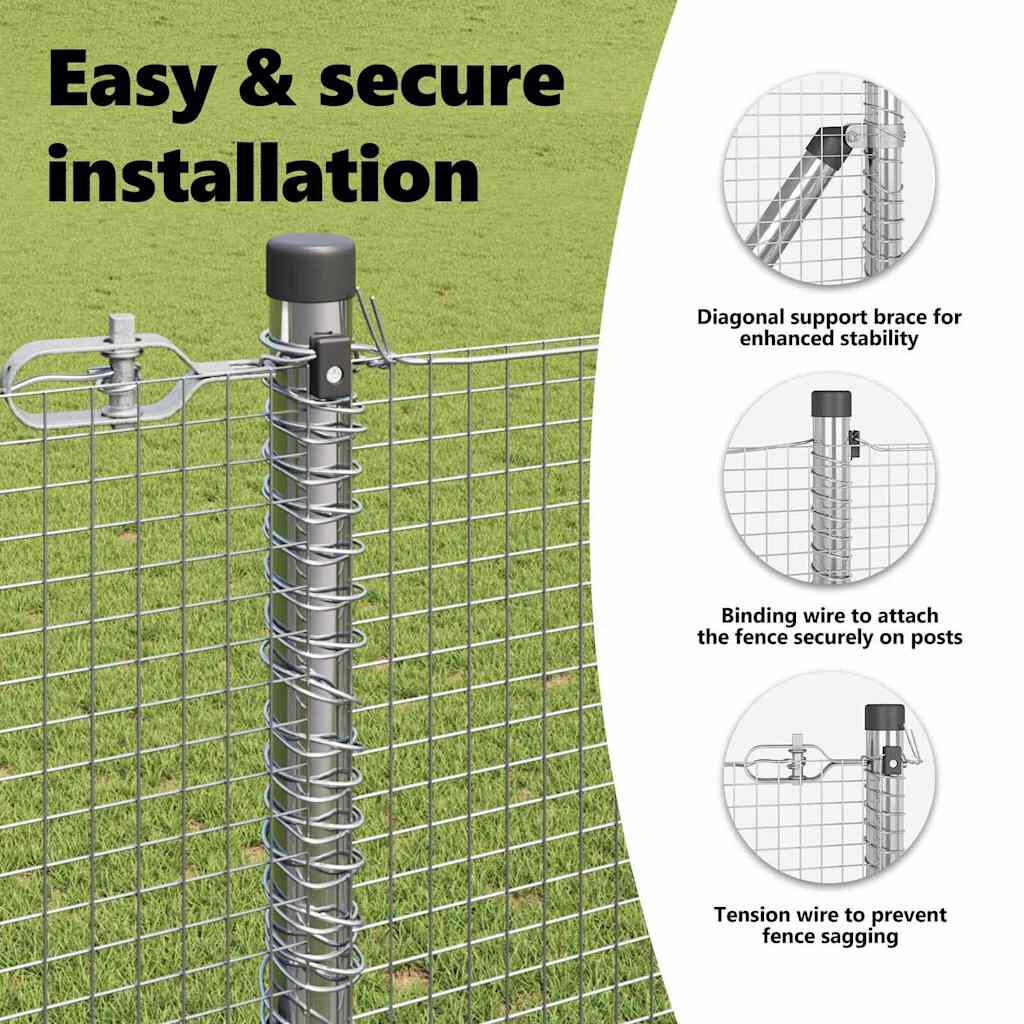 Easy & secure installation

Diagonal support brace for enhanced stability

Binding wire to attach the fence securely on posts

Tension wire to prevent fence sagging