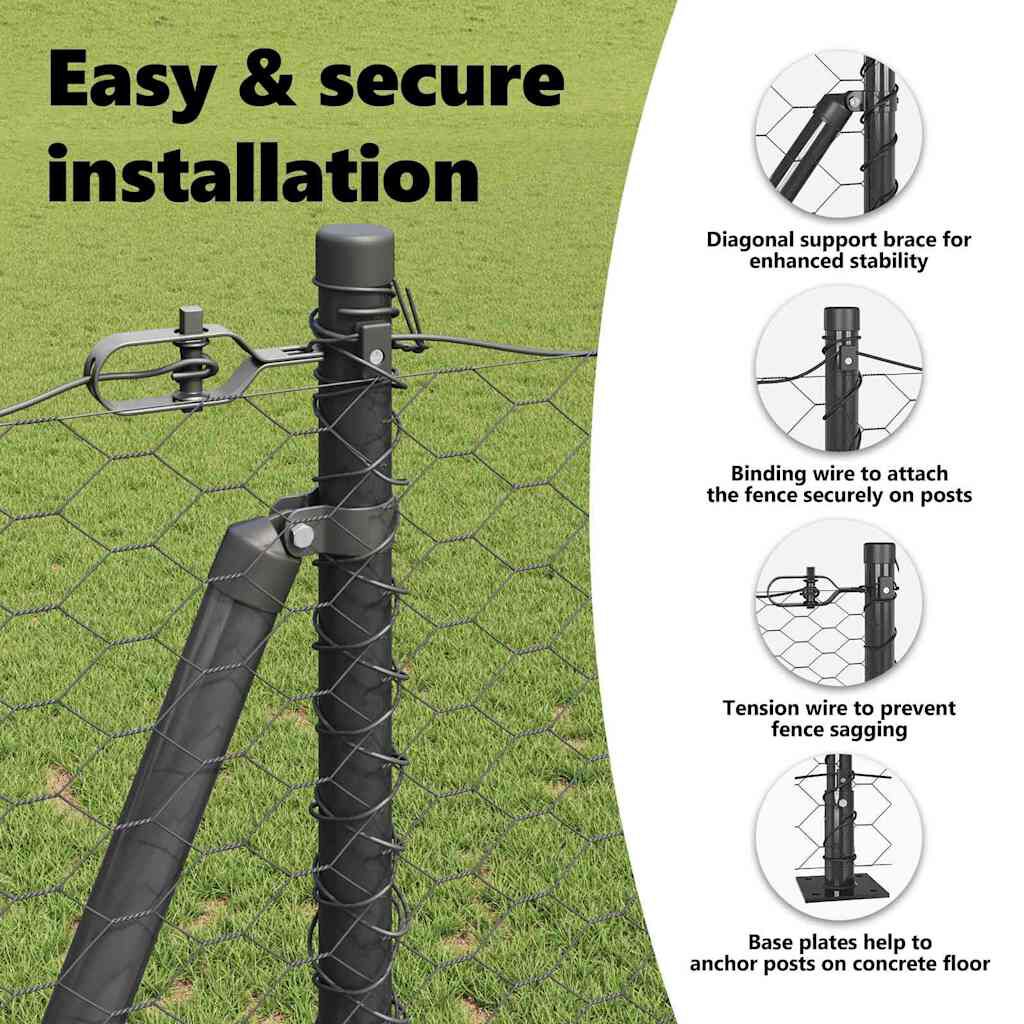 Easy & secure installation

Diagonal support brace for enhanced stability

Binding wire to attach the fence securely on posts

Tension wire to prevent fence sagging

Base plates help to anchor posts on concrete floor