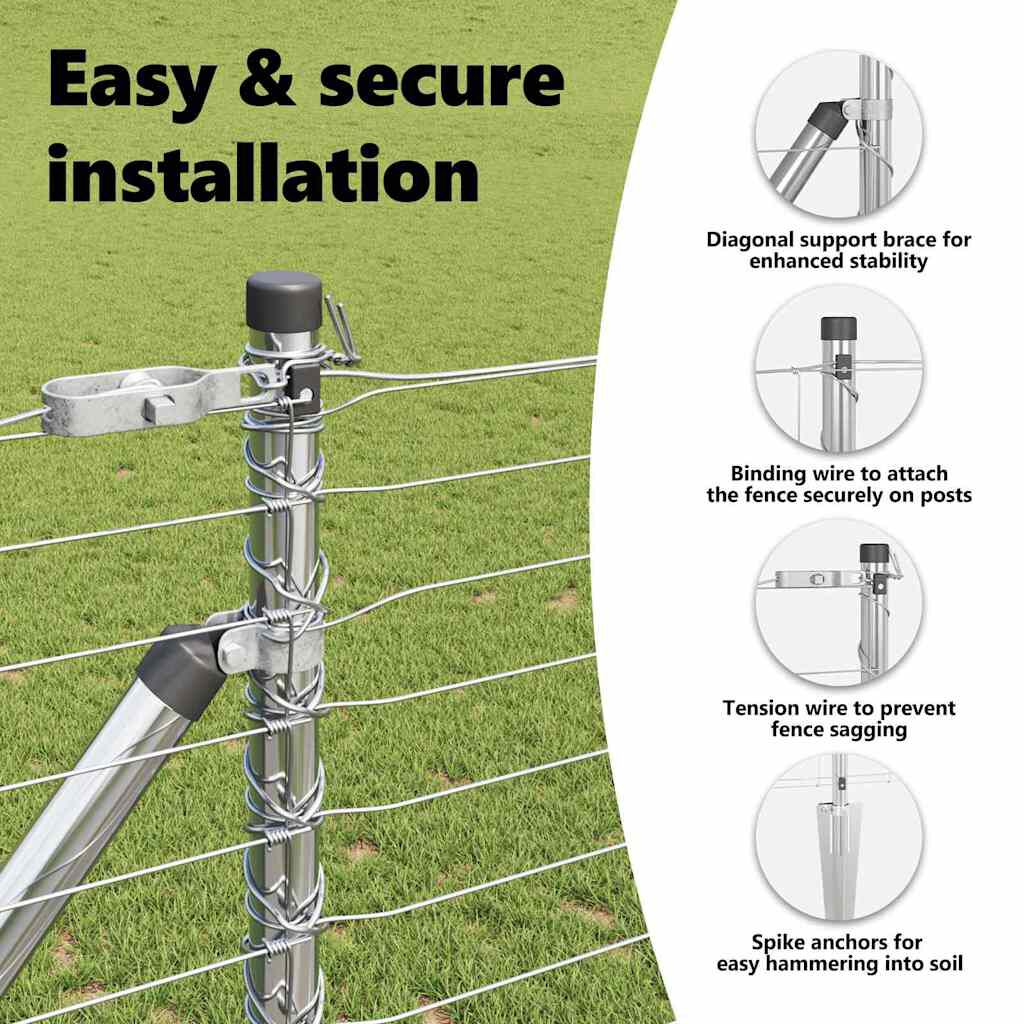 Easy & secure installation

Diagonal support brace for enhanced stability

Binding wire to attach the fence securely on posts

Tension wire to prevent fence sagging

Spike anchors for easy hammering into soil