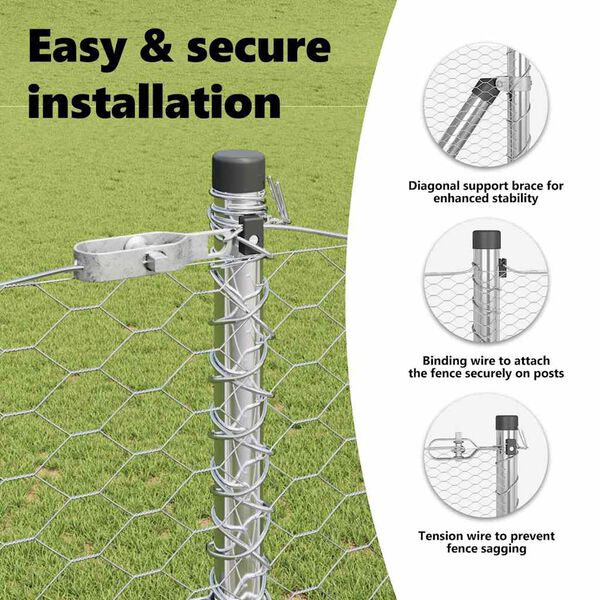 Easy & secure installation

Diagonal support brace for enhanced stability

Binding wire to attach the fence securely on posts

Tension wire to prevent fence sagging