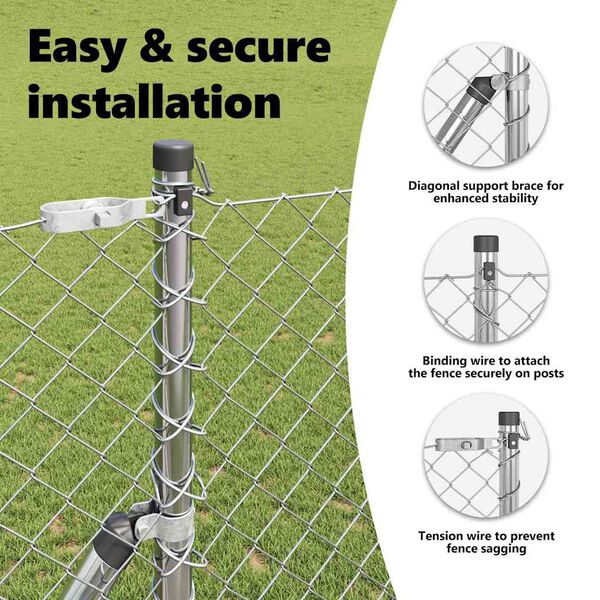 Easy & secure installation

Diagonal support brace for enhanced stability

Binding wire to attach the fence securely on posts

Tension wire to prevent fence sagging