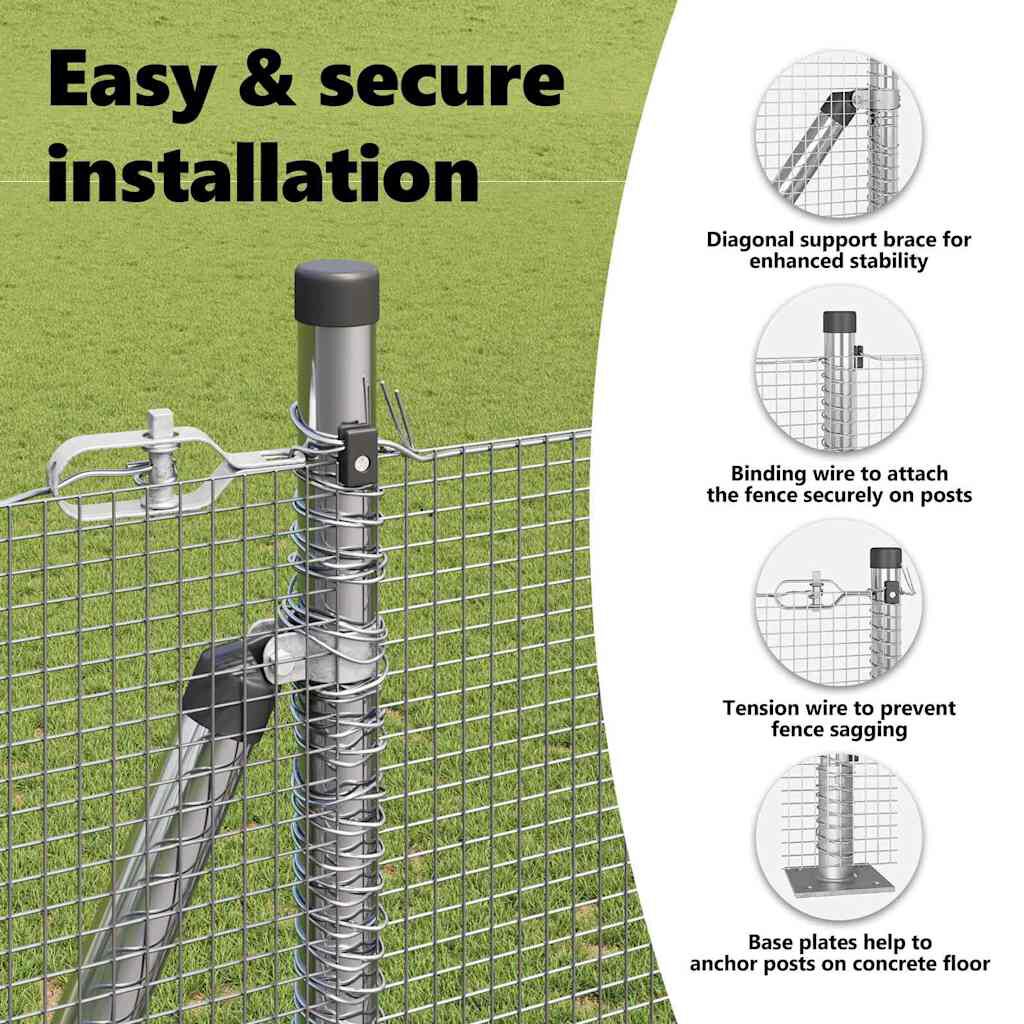 Easy & secure installation

Diagonal support brace for enhanced stability

Binding wire to attach the fence securely on posts

Tension wire to prevent fence sagging

Base plates help to anchor posts on concrete floor