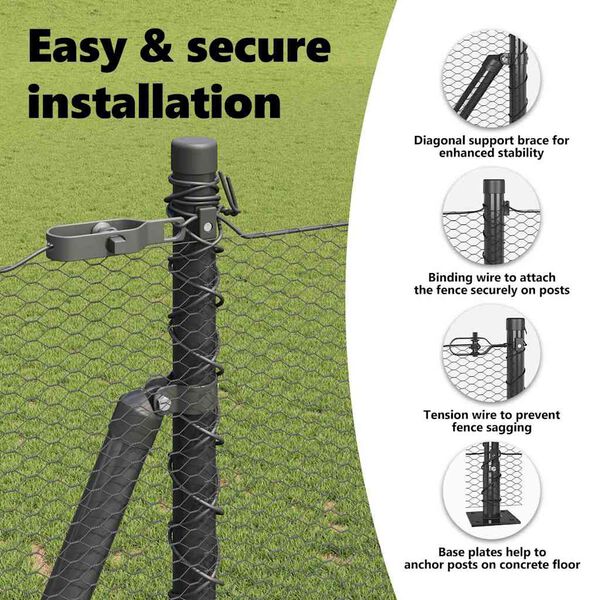 Easy & secure installation

Diagonal support brace for enhanced stability

Binding wire to attach the fence securely on posts

Tension wire to prevent fence sagging

Base plates help to anchor posts on concrete floor