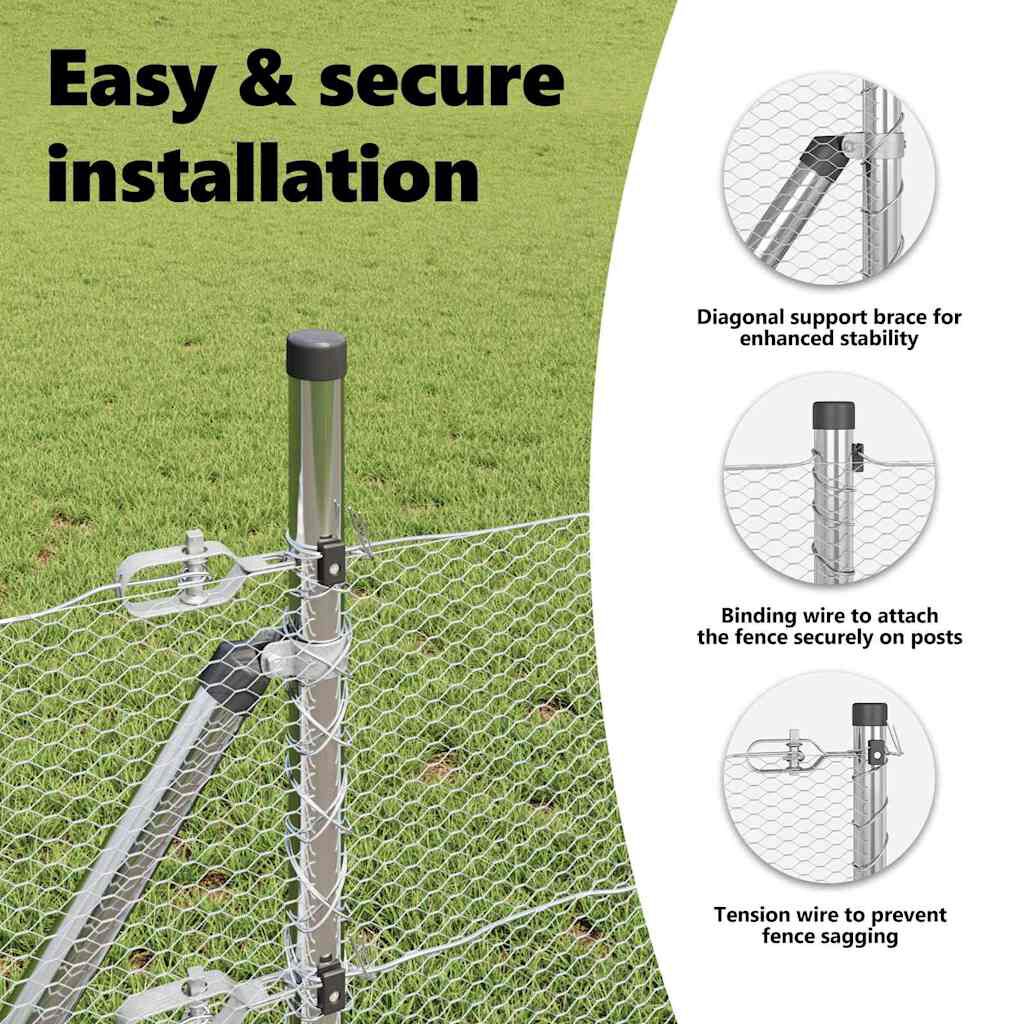 Easy & secure installation

Diagonal support brace for enhanced stability

Binding wire to attach the fence securely on posts

Tension wire to prevent fence sagging