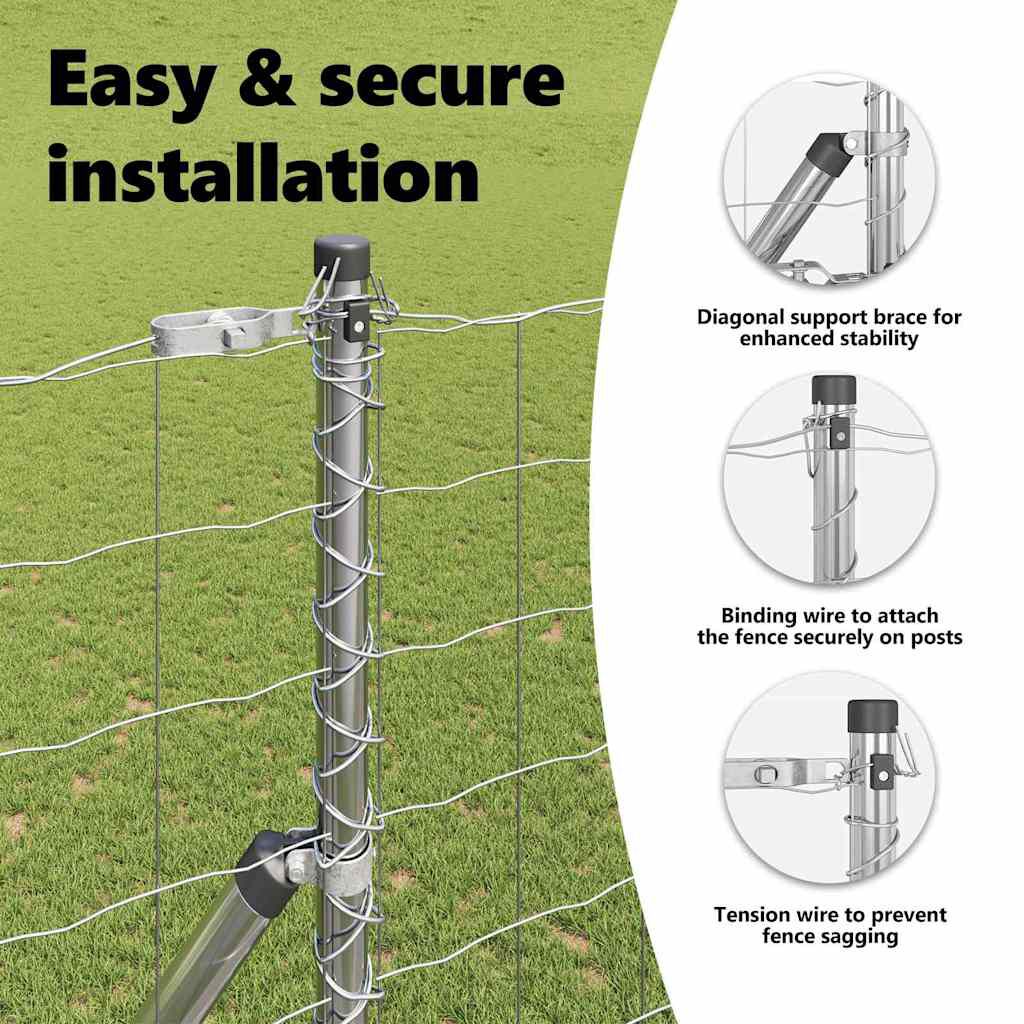 Easy & secure installation

Diagonal support brace for enhanced stability

Binding wire to attach the fence securely on posts

Tension wire to prevent fence sagging