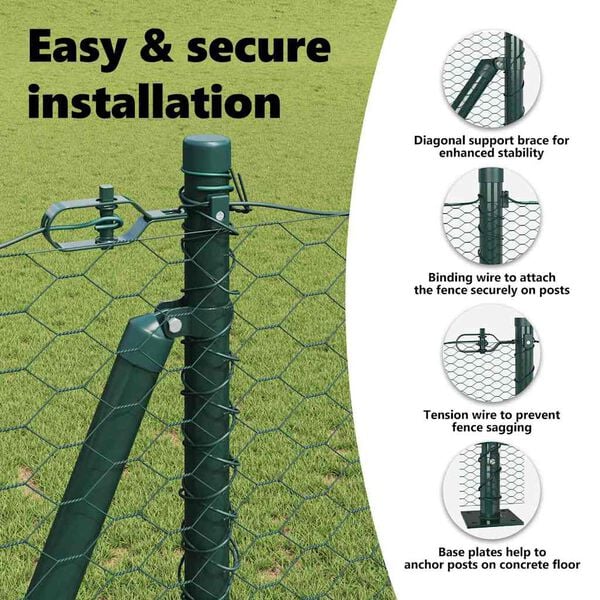 Easy & secure installation

Diagonal support brace for enhanced stability

Binding wire to attach the fence securely on posts

Tension wire to prevent fence sagging

Base plates help to anchor posts on concrete floor