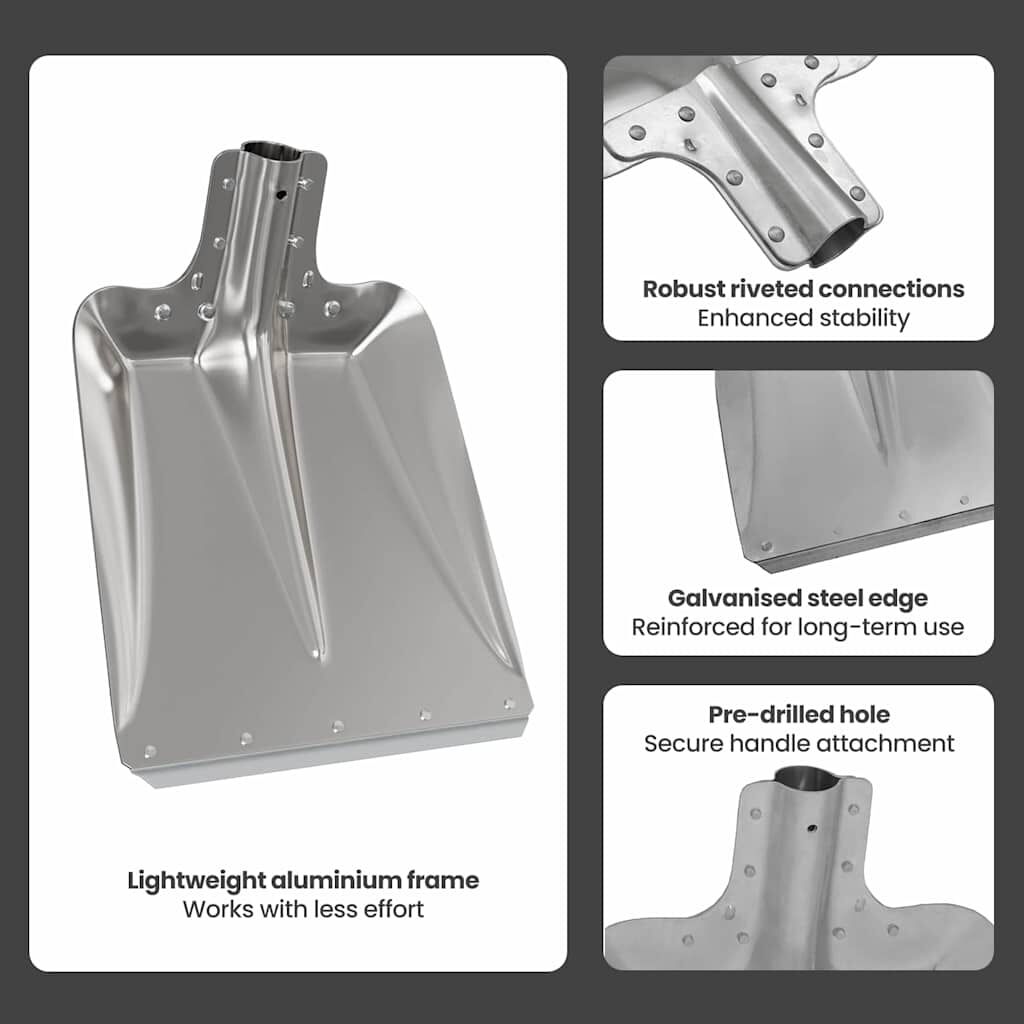 Lightweight aluminium frame
Works with less effort

Robust riveted connections
Enhanced stability

Galvanised steel edge
Reinforced for long-term use

Pre-drilled hole
Secure handle attachment