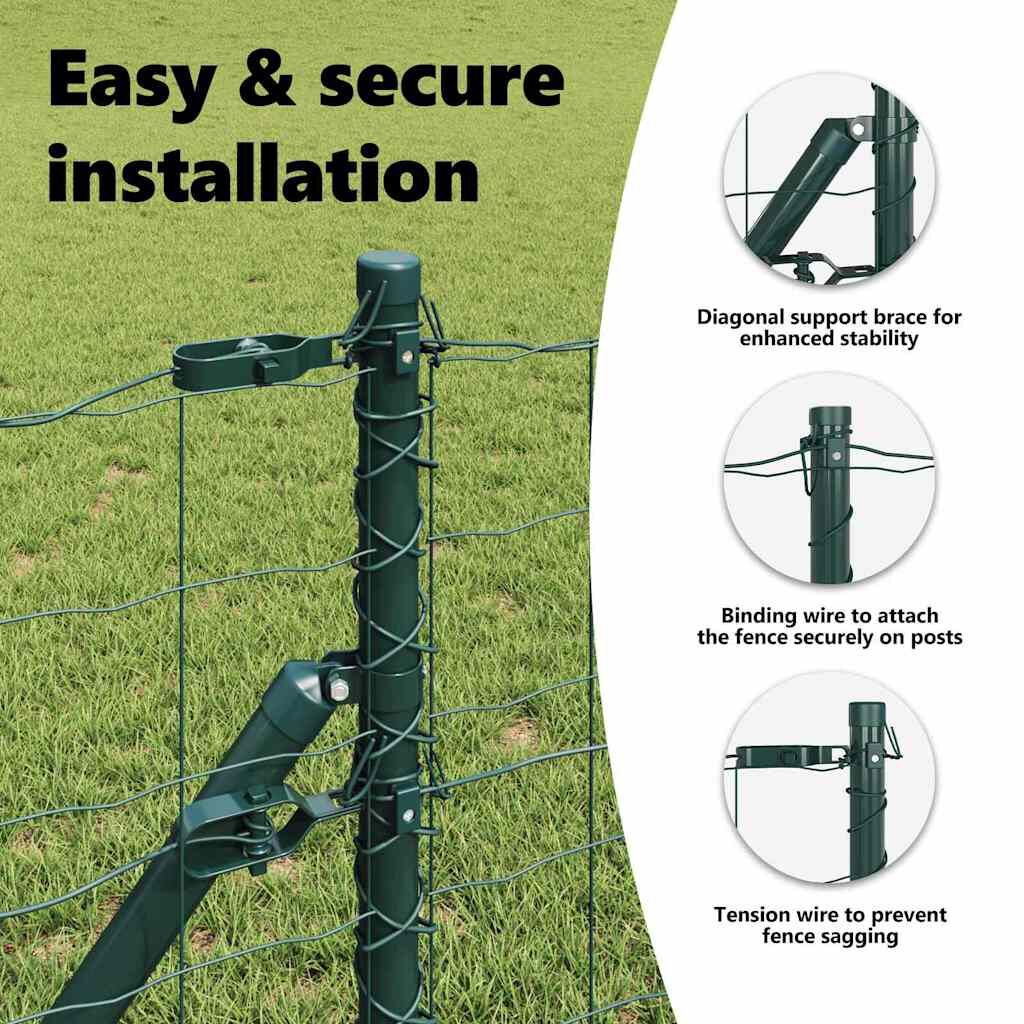 Easy & secure installation

Diagonal support brace for enhanced stability

Binding wire to attach the fence securely on posts

Tension wire to prevent fence sagging