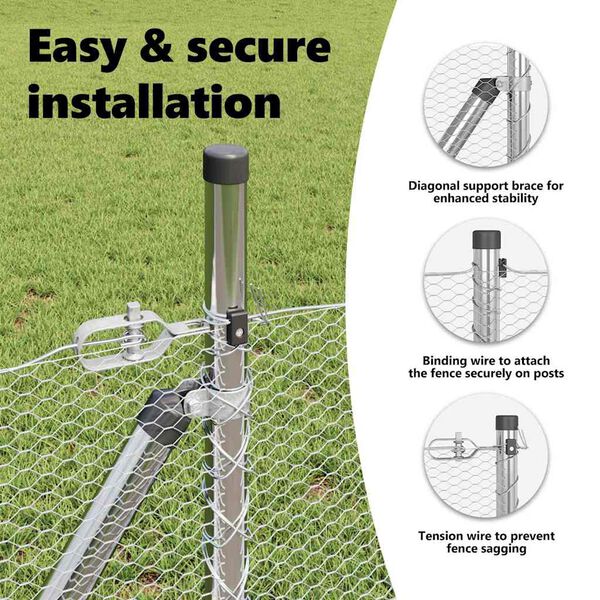 Easy & secure installation

Diagonal support brace for enhanced stability

Binding wire to attach the fence securely on posts

Tension wire to prevent fence sagging