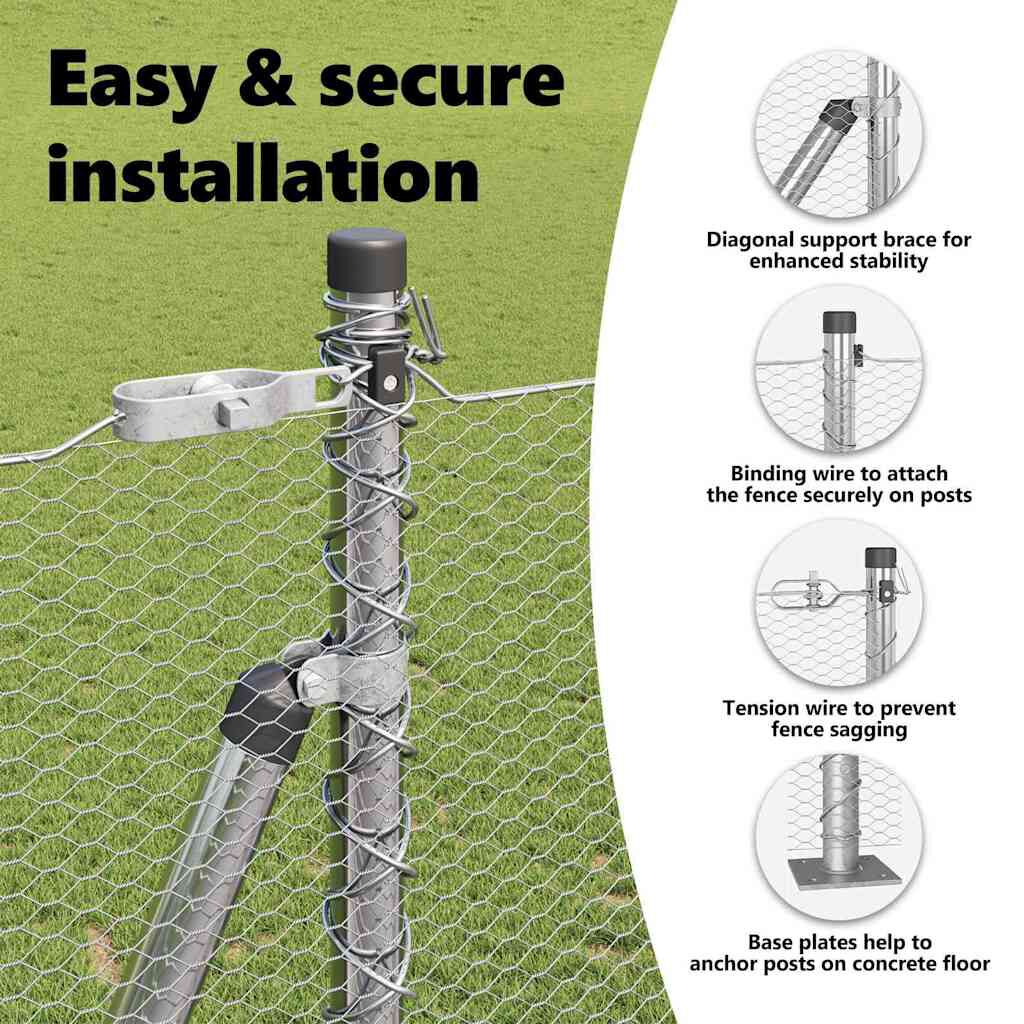 Easy & secure installation

Diagonal support brace for enhanced stability

Binding wire to attach the fence securely on posts

Tension wire to prevent fence sagging

Base plates help to anchor posts on concrete floor