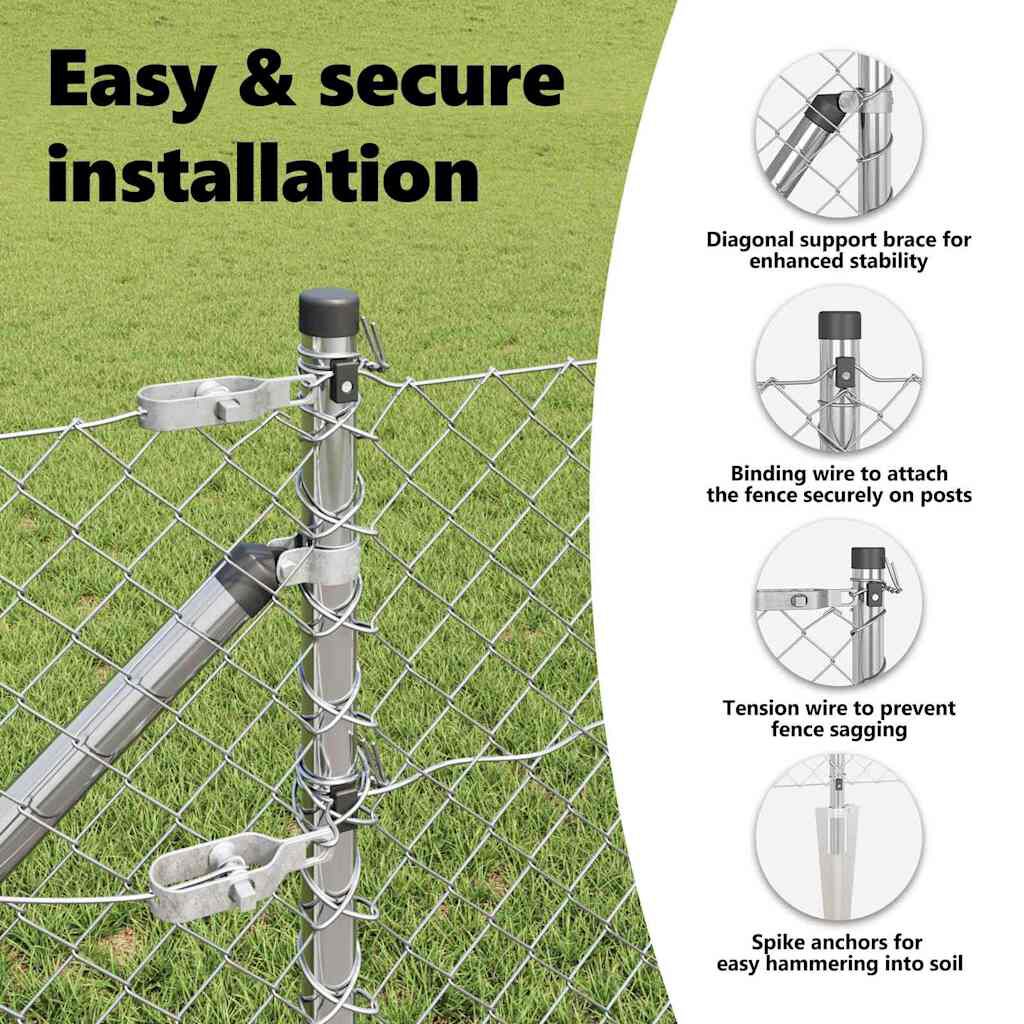 Easy & secure installation

Diagonal support brace for enhanced stability

Binding wire to attach the fence securely on posts

Tension wire to prevent fence sagging

Spike anchors for easy hammering into soil