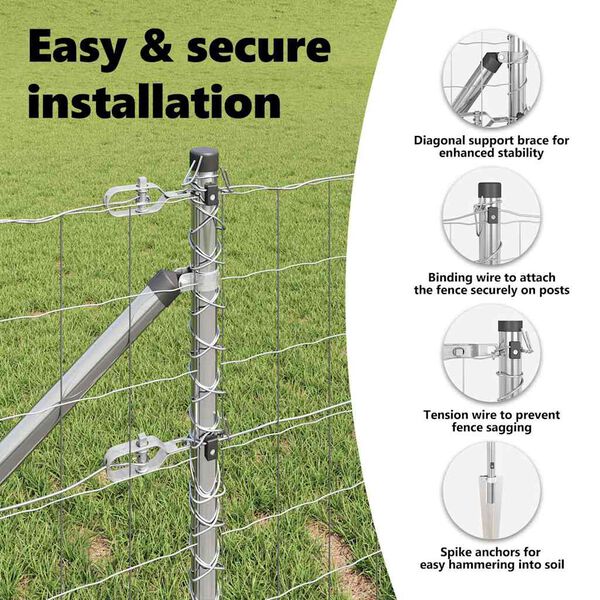 Easy & secure installation

Diagonal support brace for enhanced stability

Binding wire to attach the fence securely on posts

Tension wire to prevent fence sagging

Spike anchors for easy hammering into soil