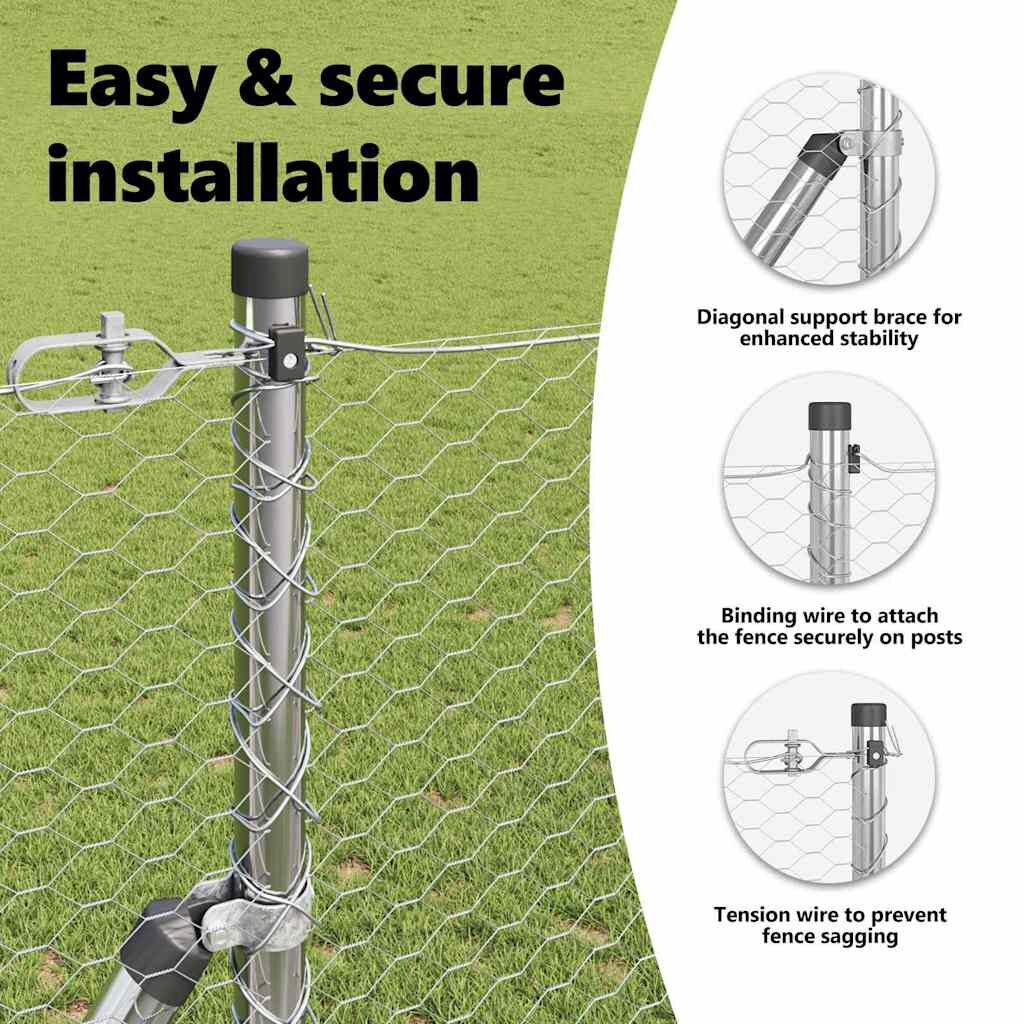 Easy & secure installation

Diagonal support brace for enhanced stability

Binding wire to attach the fence securely on posts

Tension wire to prevent fence sagging