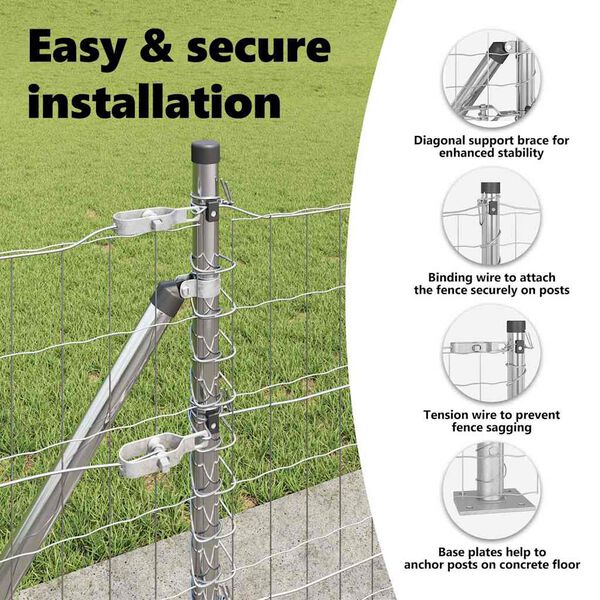 Easy & secure installation

Diagonal support brace for enhanced stability

Binding wire to attach the fence securely on posts

Tension wire to prevent fence sagging

Base plates help to anchor posts on concrete floor